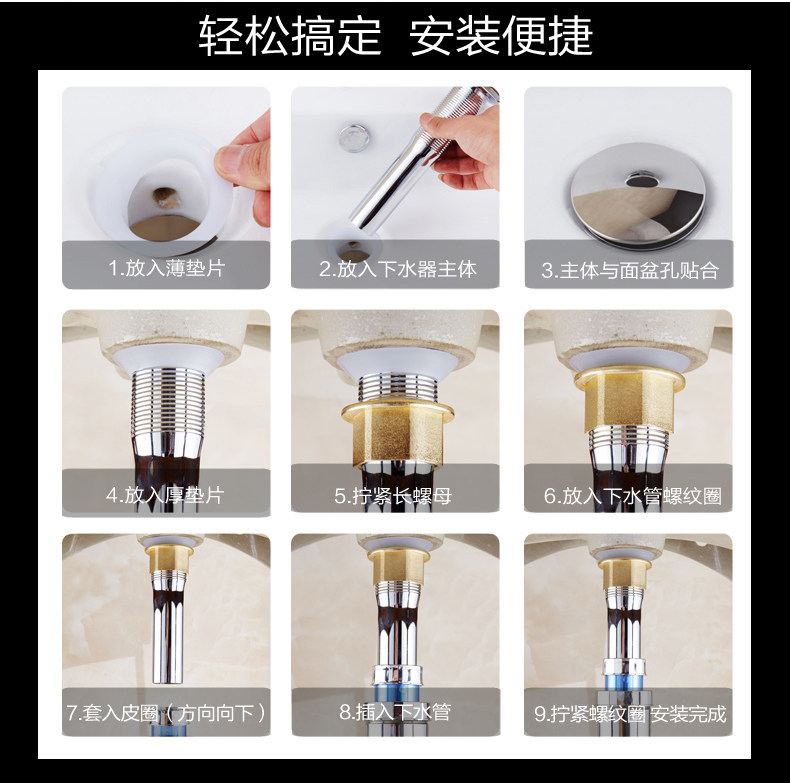 轻松搞定 安装便捷

1.放入薄垫片

2.放入下水器主体

3.主体与面盆孔贴合

4.放入厚垫片

5.拧紧长螺母

6.放入下水管螺纹圈

7.套入皮圈（方向向下）

8.插入下水管

9.拧紧螺纹圈 安装完成