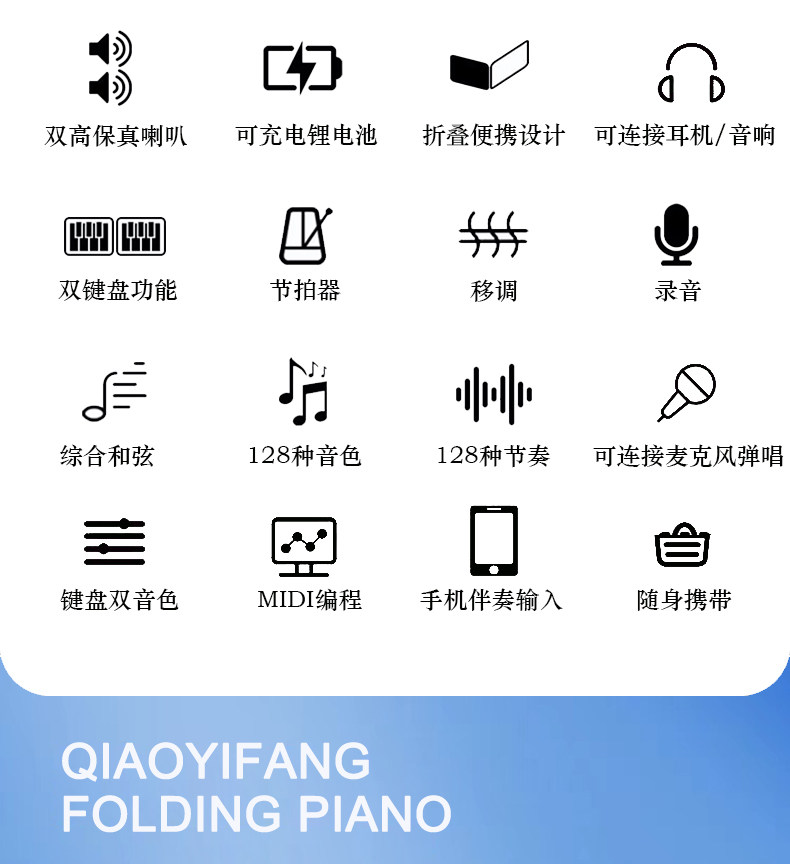 双高保真喇叭

可充电锂电池

折叠便携设计

可连接耳机/音响

双键盘功能

节拍器

移调

录音

综合和弦

128种音色

128种节奏

可连接麦克风弹唱

键盘双音色

MIDI编程

手机伴奏输入

随身携带

QIAOYIFANG
FOLDING PIANO