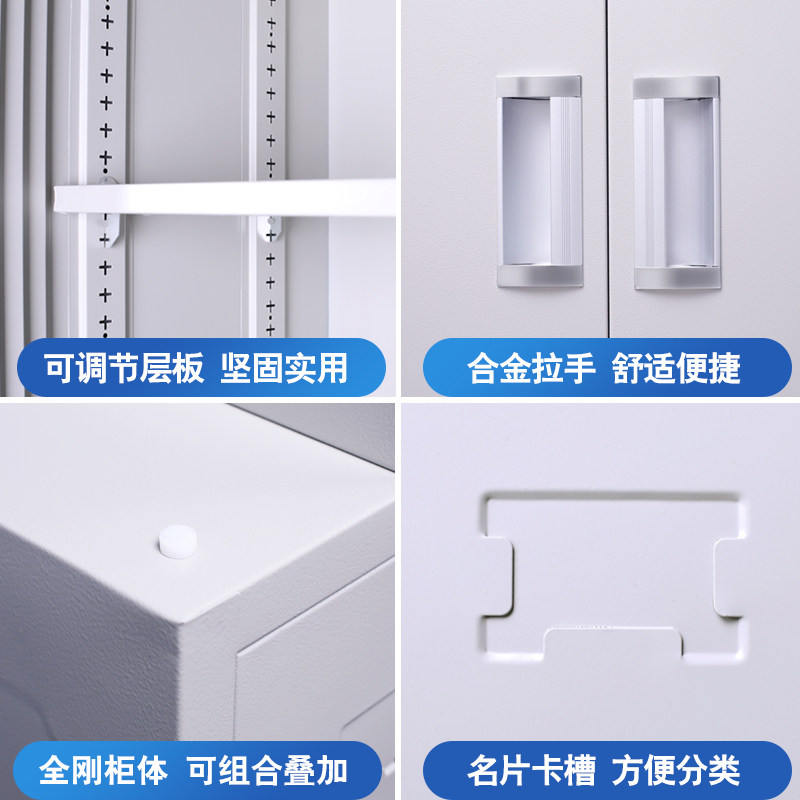 可调节层板 坚固实用

合金拉手 舒适便捷

全刚柜体 可组合叠加

名片卡槽 方便分类