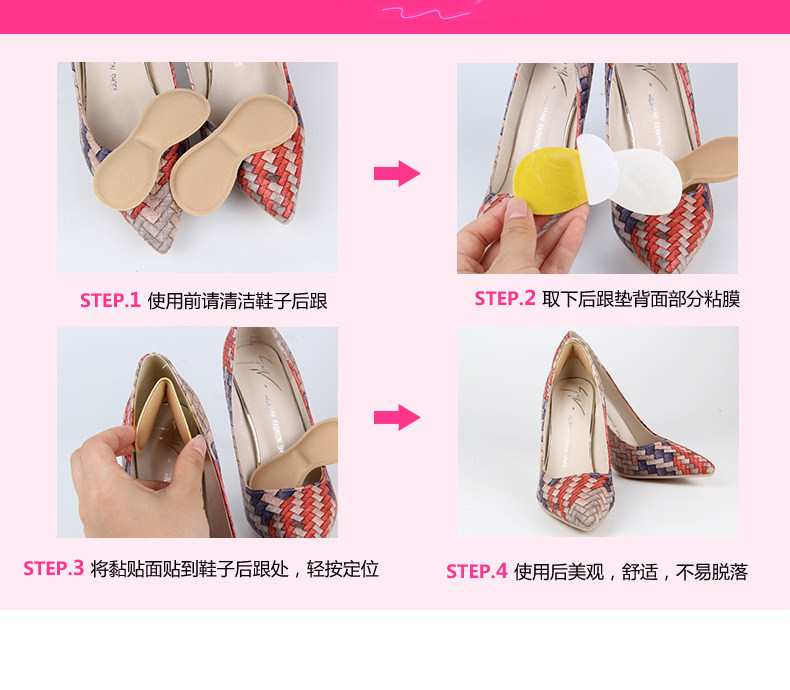 STEP.1 使用前请清洁鞋子后跟

STEP.2 取下后跟垫背面部分粘膜

STEP.3 将黏贴面贴到鞋子后跟处，轻按定位

STEP.4 使用后美观，舒适，不易脱落