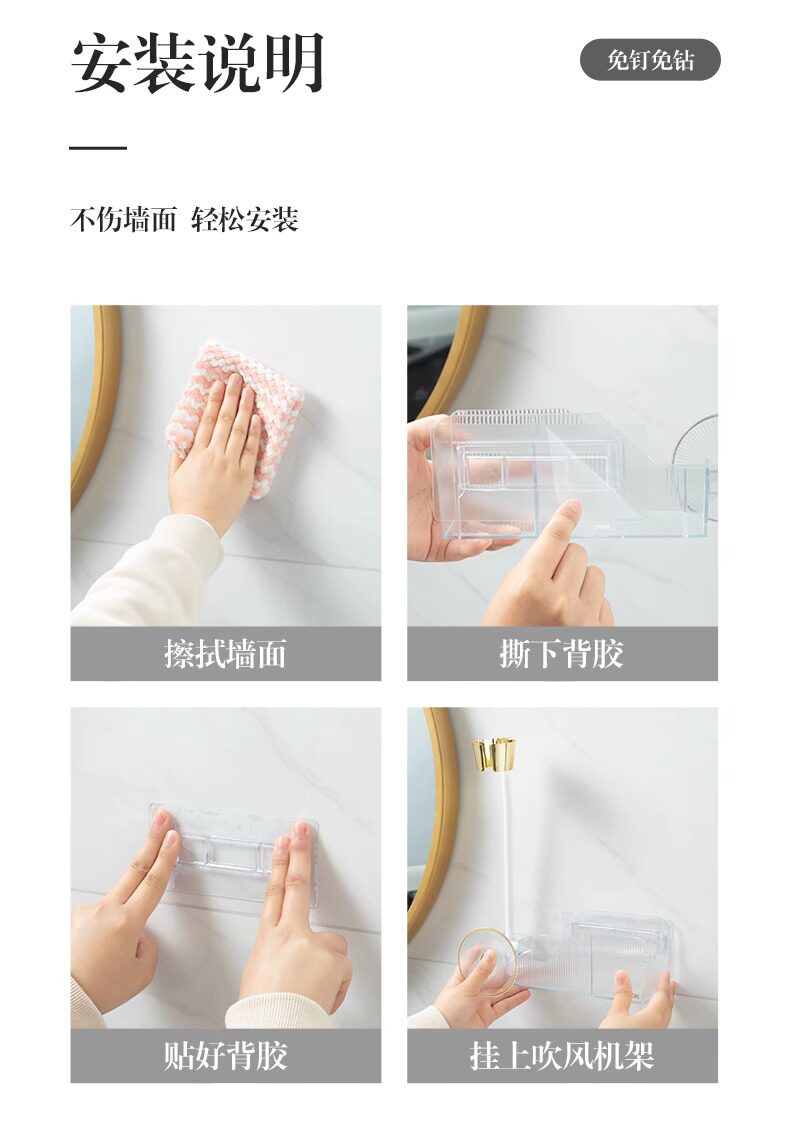 安装说明

免钉免钻

不伤墙面 轻松安装

擦拭墙面

撕下背胶

贴好背胶

挂上吹风机架