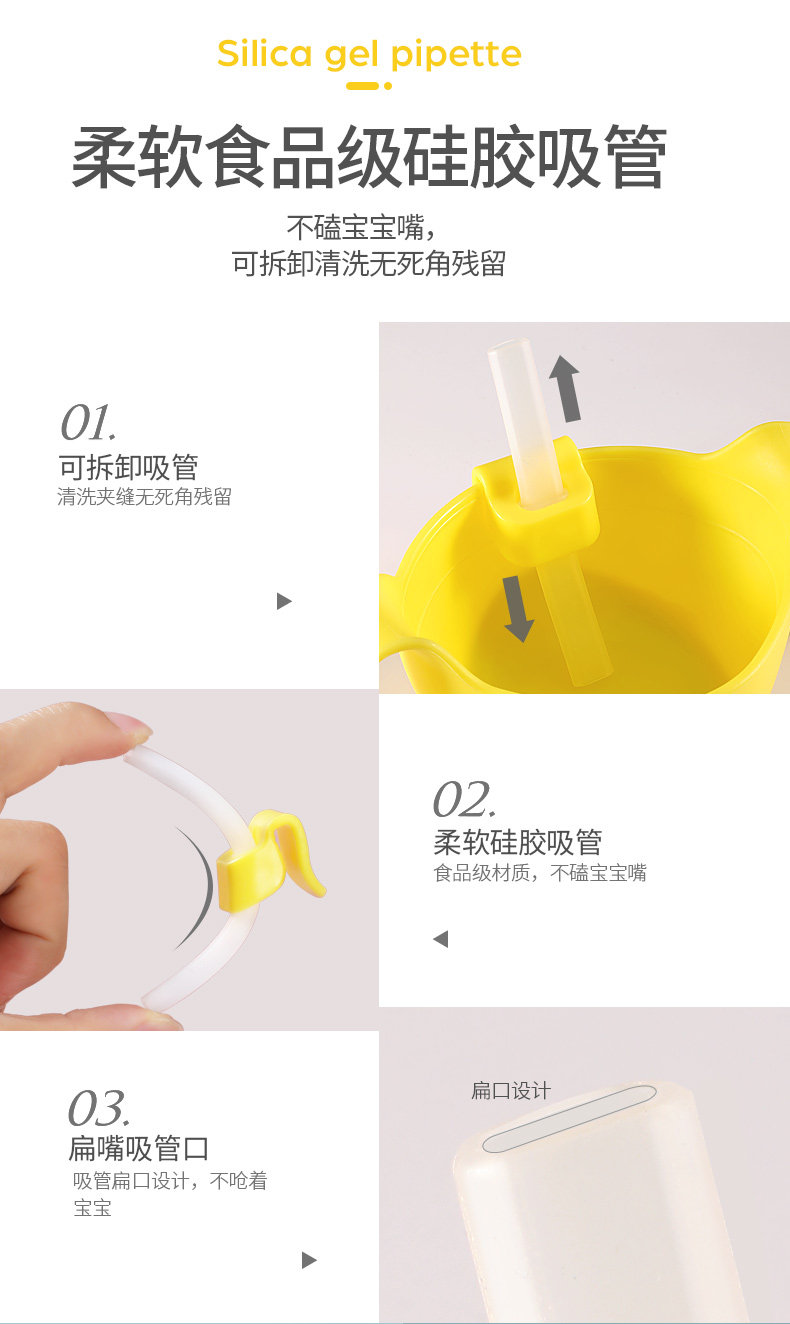 Silica gel pipette

柔软食品级硅胶吸管

不磕宝宝嘴，
可拆卸清洗无死角残留

01.
可拆卸吸管
清洗夹缝无死角残留

02.
柔软硅胶吸管
食品级材质，不磕宝宝嘴

03.
扁嘴吸管口
吸管扁口设计，不呛着宝宝

扁口设计