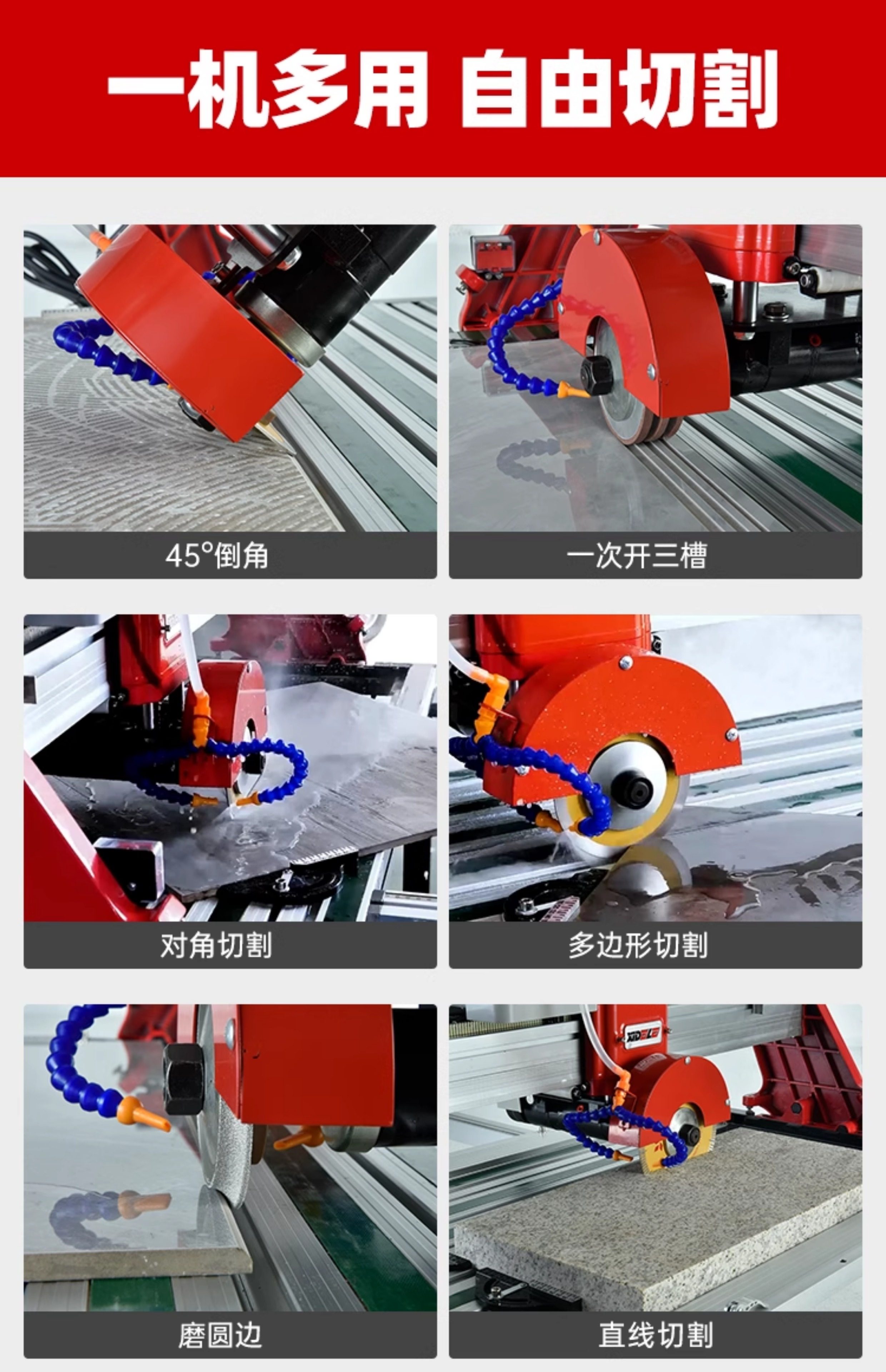 一机多用 自由切割

45°倒角

一次开三槽

对角切割

多边形切割

磨圆边

直线切割