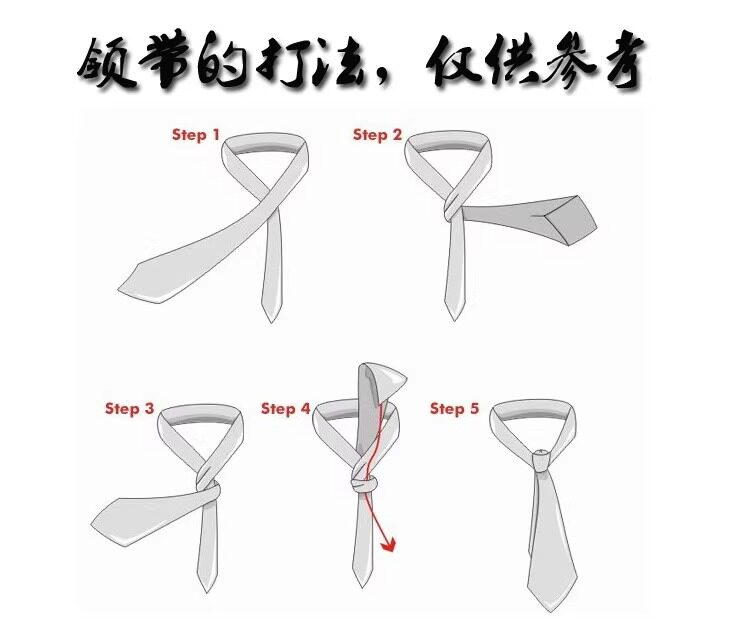 领带的打法，仅供参考

Step 1

Step 2

Step 3

Step 4

Step 5