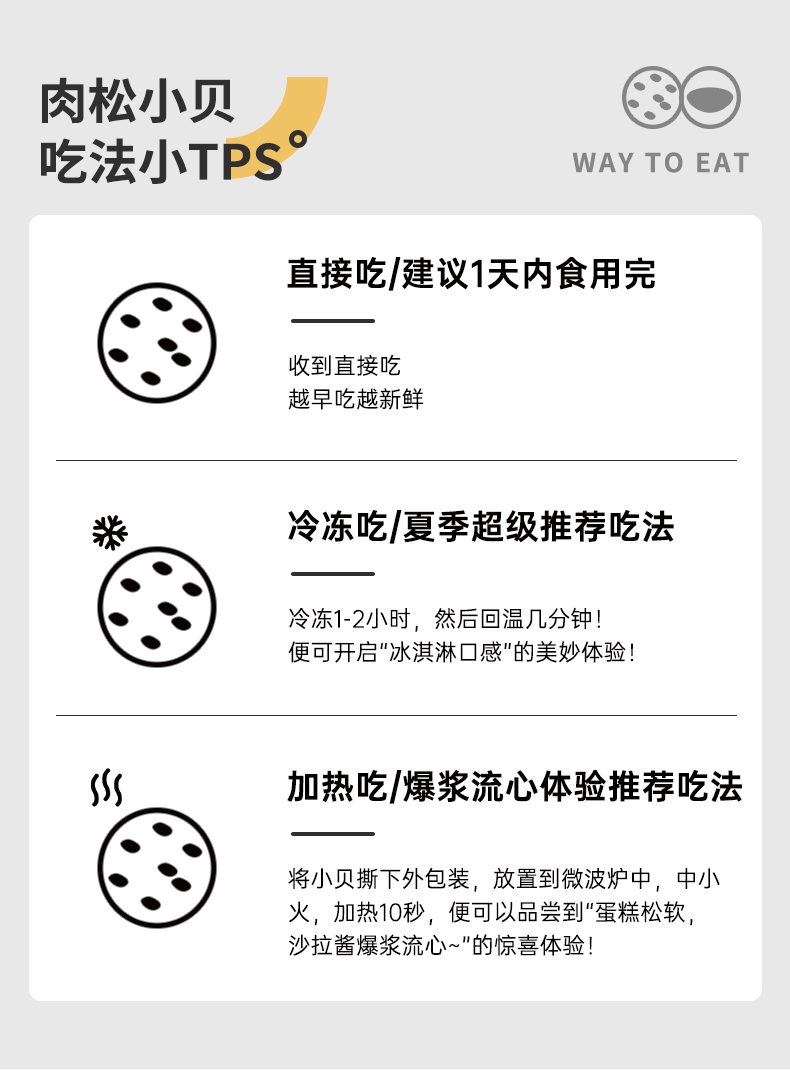 肉松小贝
吃法小TPS°

WAY TO EAT

直接吃/建议1天内食用完

收到直接吃
越早吃越新鲜

冷冻吃/夏季超级推荐吃法

冷冻1-2小时，然后回温几分钟！
便可开启“冰淇淋口感”的美妙体验！

加热吃/爆浆流心体验推荐吃法

将小贝撕下外包装，放置到微波炉中，中小火，加热10秒，便可以品尝到“蛋糕松软，沙拉酱爆浆流心~”的惊喜体验！