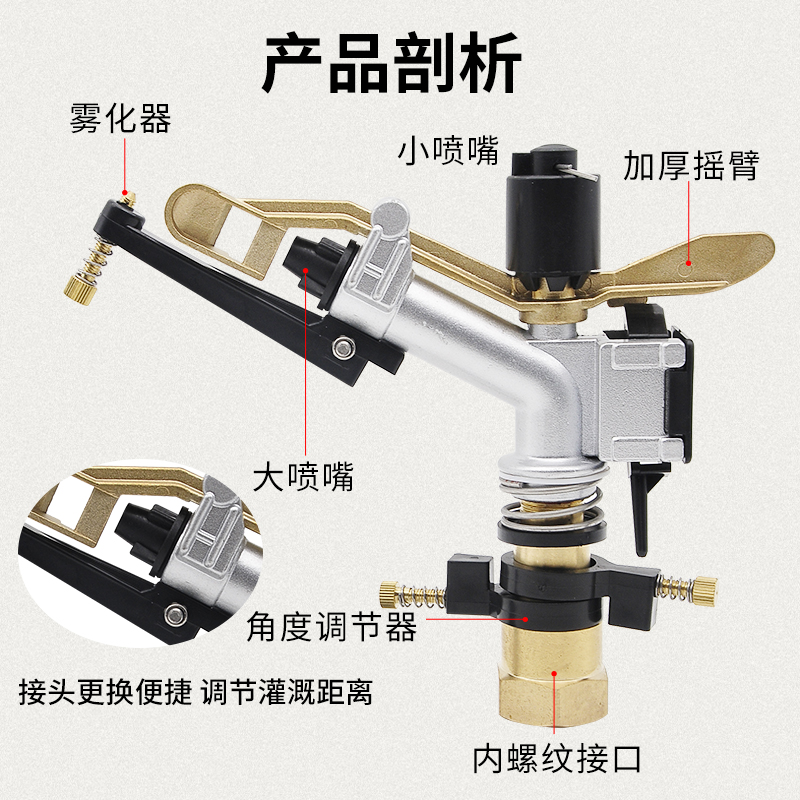 产品剖析

雾化器

小喷嘴

加厚摇臂

大喷嘴

角度调节器

接头更换便捷 调节灌溉距离

内螺纹接口