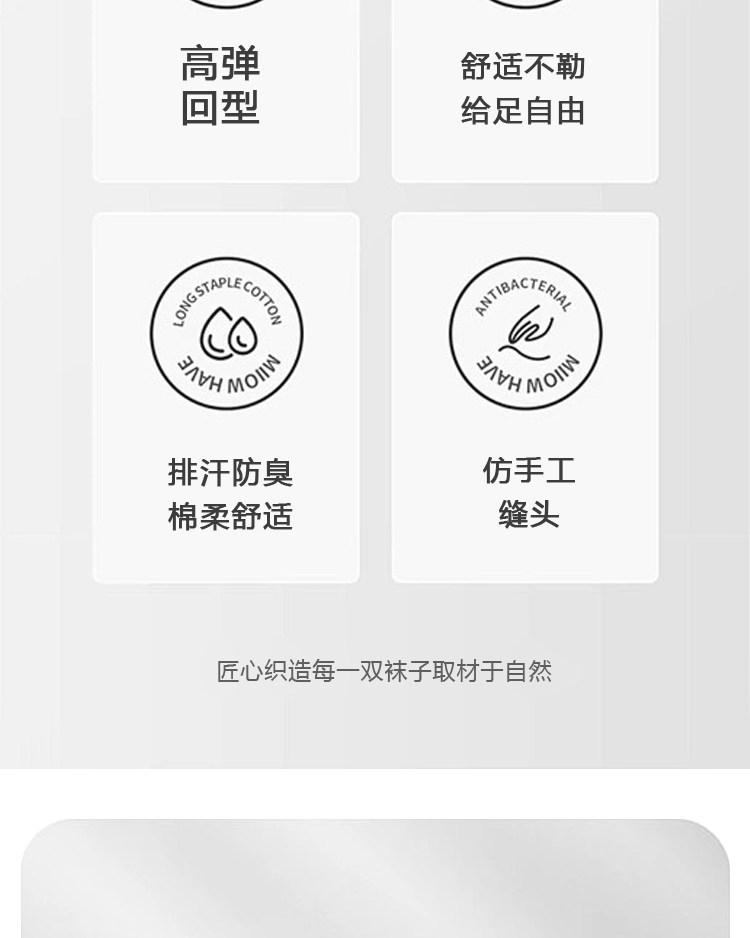 高弹
回型

舒适不勒
给足自由

LONG STAPLE COTTON
MIIOW HAVE

排汗防臭
棉柔舒适

ANTIBACTERIAL
MIIOW HAVE

仿手工
缝头

匠心织造每一双袜子取材于自然