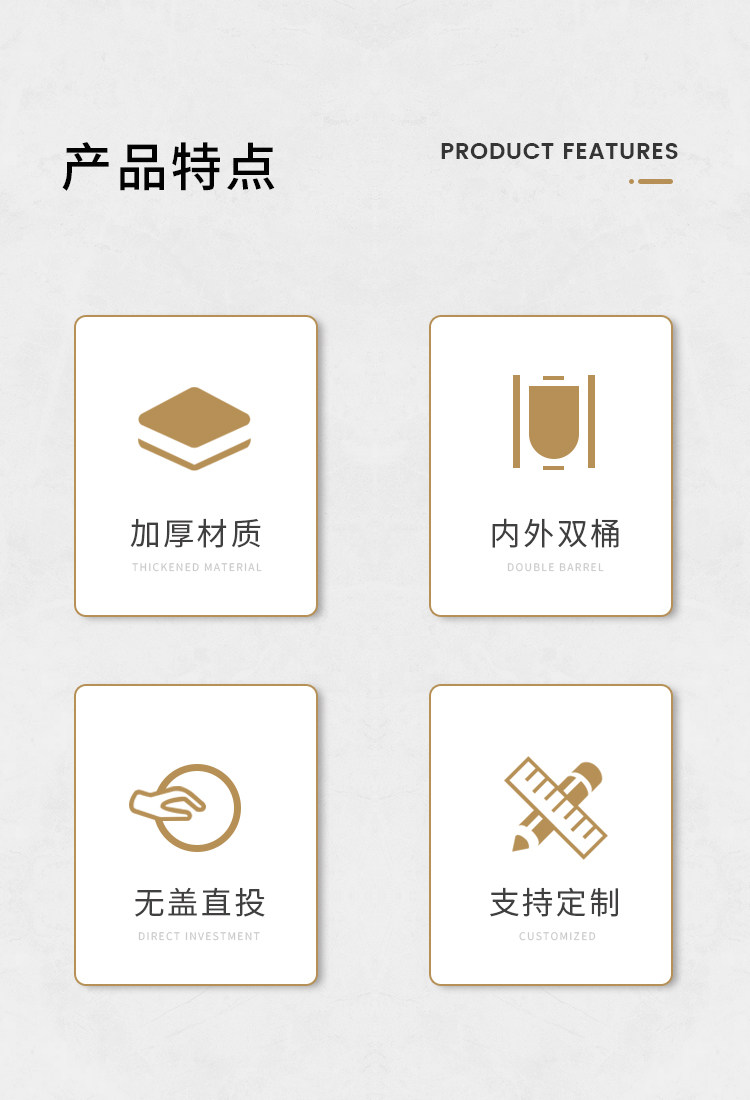 产品特点

PRODUCT FEATURES

加厚材质

THICKENED MATERIAL

内外双桶

DOUBLE BARREL

无盖直投

DIRECT INVESTMENT

支持定制

CUSTOMIZED