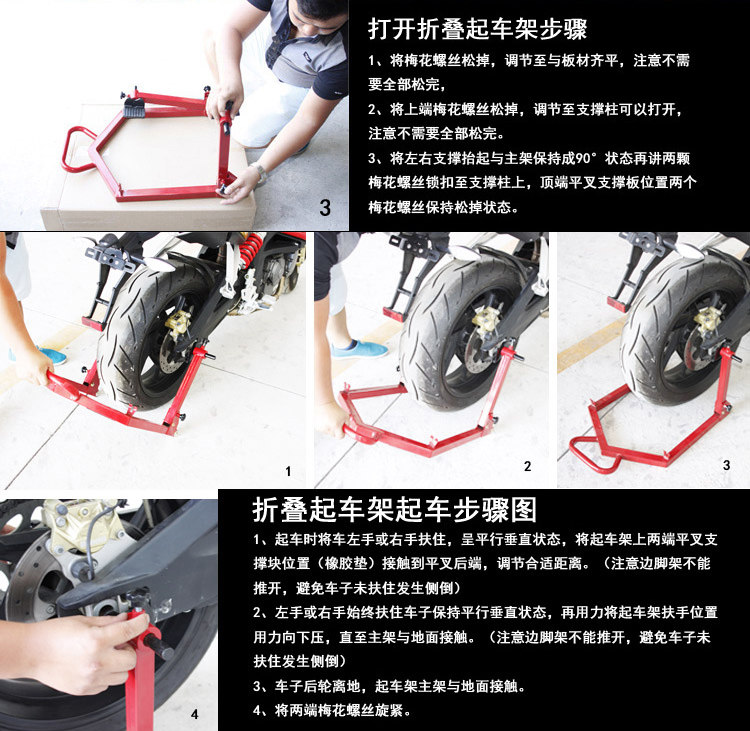 3

打开折叠起车架步骤

1、将梅花螺丝松掉，调节至与板材齐平，注意不需要全部松完，

2、将上端梅花螺丝松掉，调节至支撑柱可以打开，注意不需要全部松完。

3、将左右支撑抬起与主架保持成90°状态再讲两颗梅花螺丝锁扣至支撑柱上，顶端平叉支撑板位置两个梅花螺丝保持松掉状态。

1

2

3

4

折叠起车架起车步骤图

1、起车时将车左手或右手扶住，呈平行垂直状态，将起车架上两端平叉支撑块位置（橡胶垫）接触到平叉后端，调节合适距离。（注意边脚架不能推开，避免车子未扶住发生侧倒）

2、左手或右手始终扶住车子保持平行垂直状态，再用力将起车架扶手位置用力向下压，直至主架与地面接触。（注意边脚架不能推开，避免车子未扶住发生侧倒）

3、车子后轮离地，起车架主架与地面接触。

4、将两端梅花螺丝旋紧。