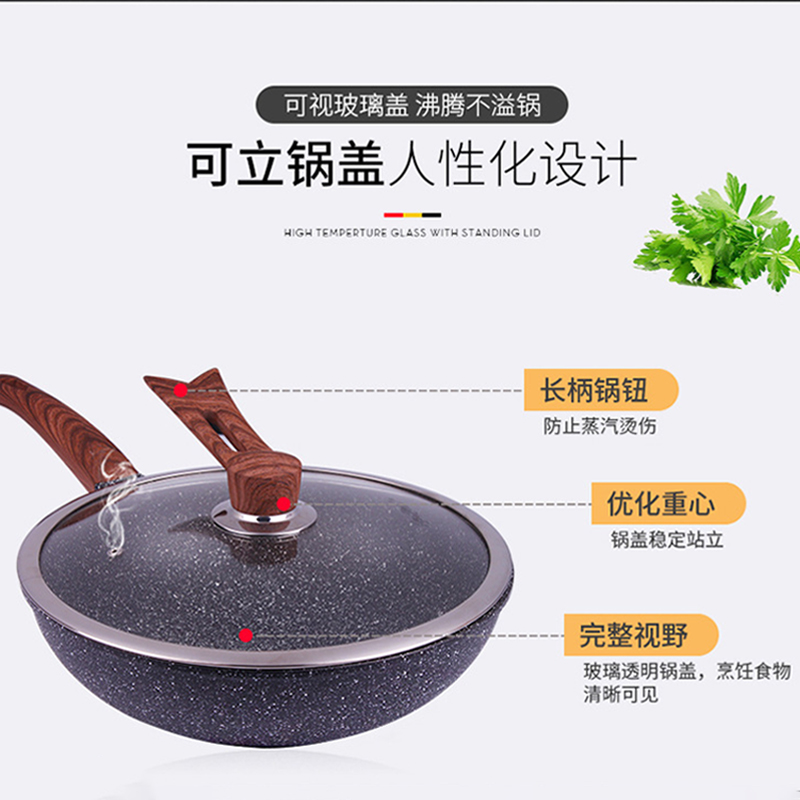 可视玻璃盖 沸腾不溢锅

可立锅盖人性化设计

HIGH TEMPERTURE GLASS WITH STANDING LID

长柄锅钮
防止蒸汽烫伤

优化重心
锅盖稳定站立

完整视野
玻璃透明锅盖，烹饪食物清晰可见