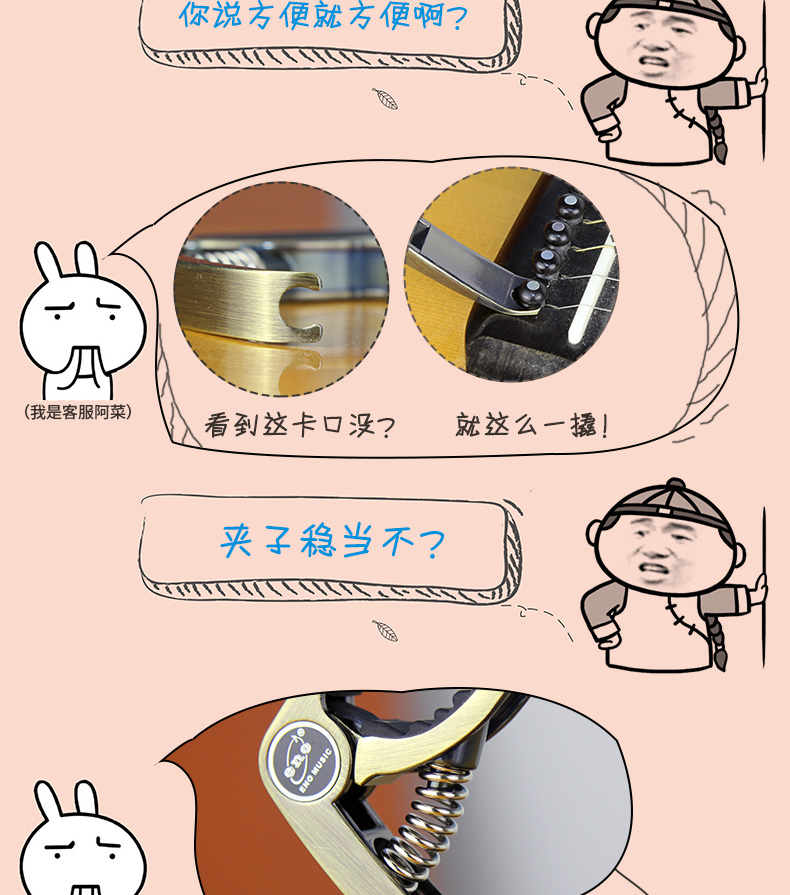 你说方便就方便啊?

(我是客服阿菜)

看到这卡口没?

就这么一撬!

夹子稳当不?

ENO MUSIC