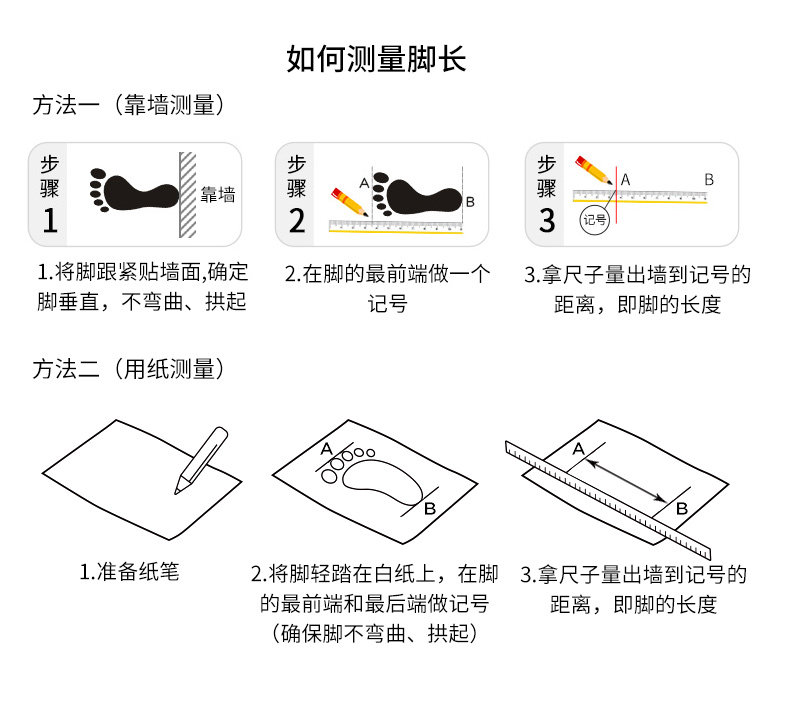 如何测量脚长

方法一（靠墙测量）

步骤 1

靠墙

步骤 2

A B

步骤 3

A B

记号

1.将脚跟紧贴墙面,确定脚垂直，不弯曲、拱起

2.在脚的最前端做一个记号

3.拿尺子量出墙到记号的距离，即脚的长度

方法二（用纸测量）

A B

A B

1.准备纸笔

2.将脚轻踏在白纸上，在脚的最前端和最后端做记号（确保脚不弯曲、拱起）

3.拿尺子量出墙到记号的距离，即脚的长度