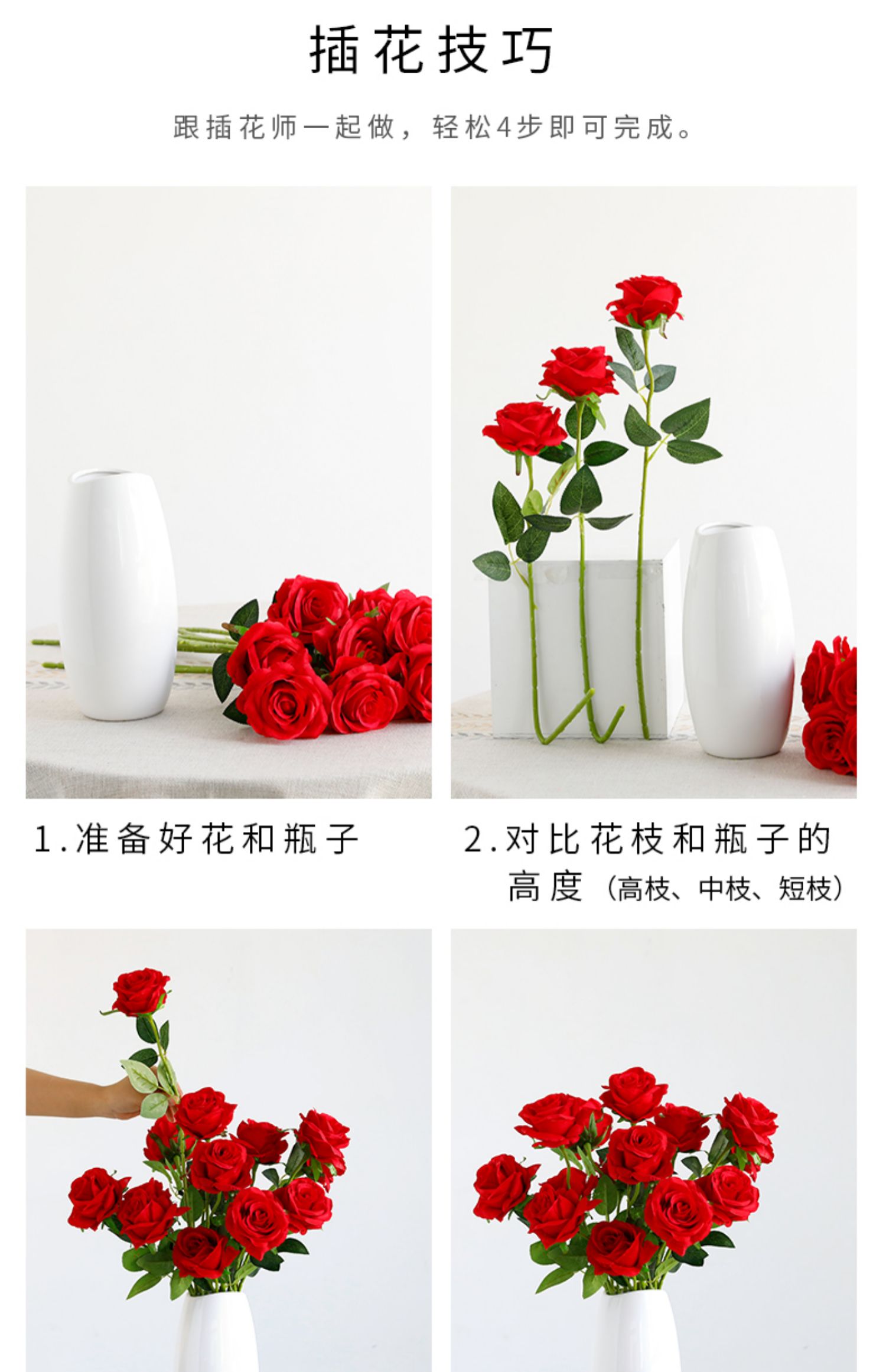 插花技巧

跟插花师一起做，轻松4步即可完成。

1.准备好花和瓶子

2.对比花枝和瓶子的高度（高枝、中枝、短枝）