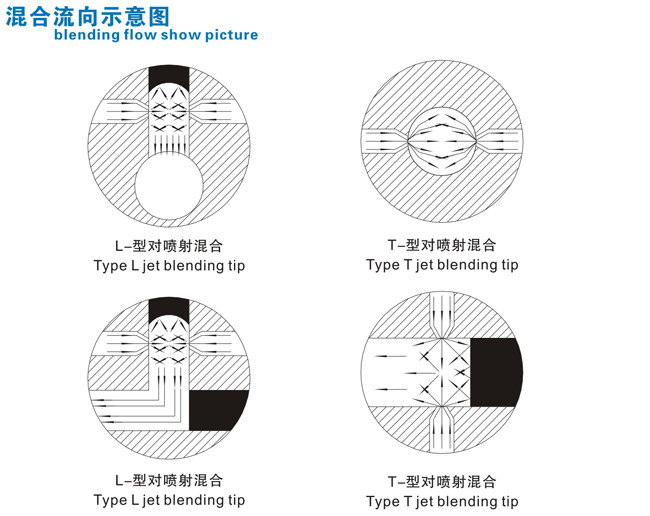 混合流向示意图
blending flow show picture

L-型对喷射混合
Type L jet blending tip

T-型对喷射混合
Type T jet blending tip

L-型对喷射混合
Type L jet blending tip

T-型对喷射混合
Type T jet blending tip