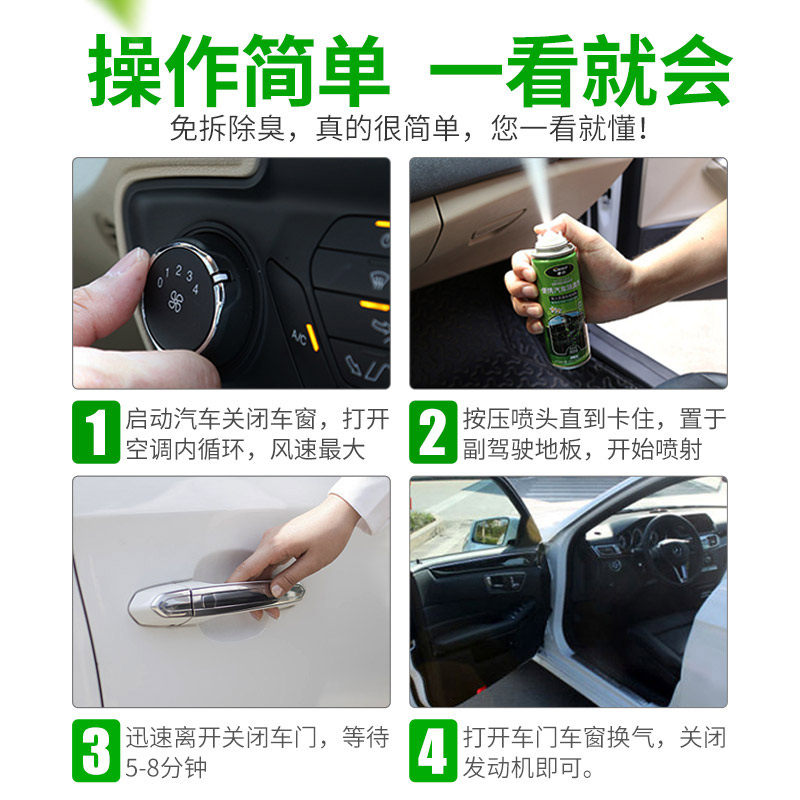 操作简单 一看就会

免拆除臭，真的很简单，您一看就懂！

0 1 2 3 4

A/C

1 启动汽车关闭车窗，打开空调内循环，风速最大

2 按压喷头直到卡住，置于副驾驶地板，开始喷射

3 迅速离开关闭车门，等待5-8分钟

4 打开车门车窗换气，关闭发动机即可。