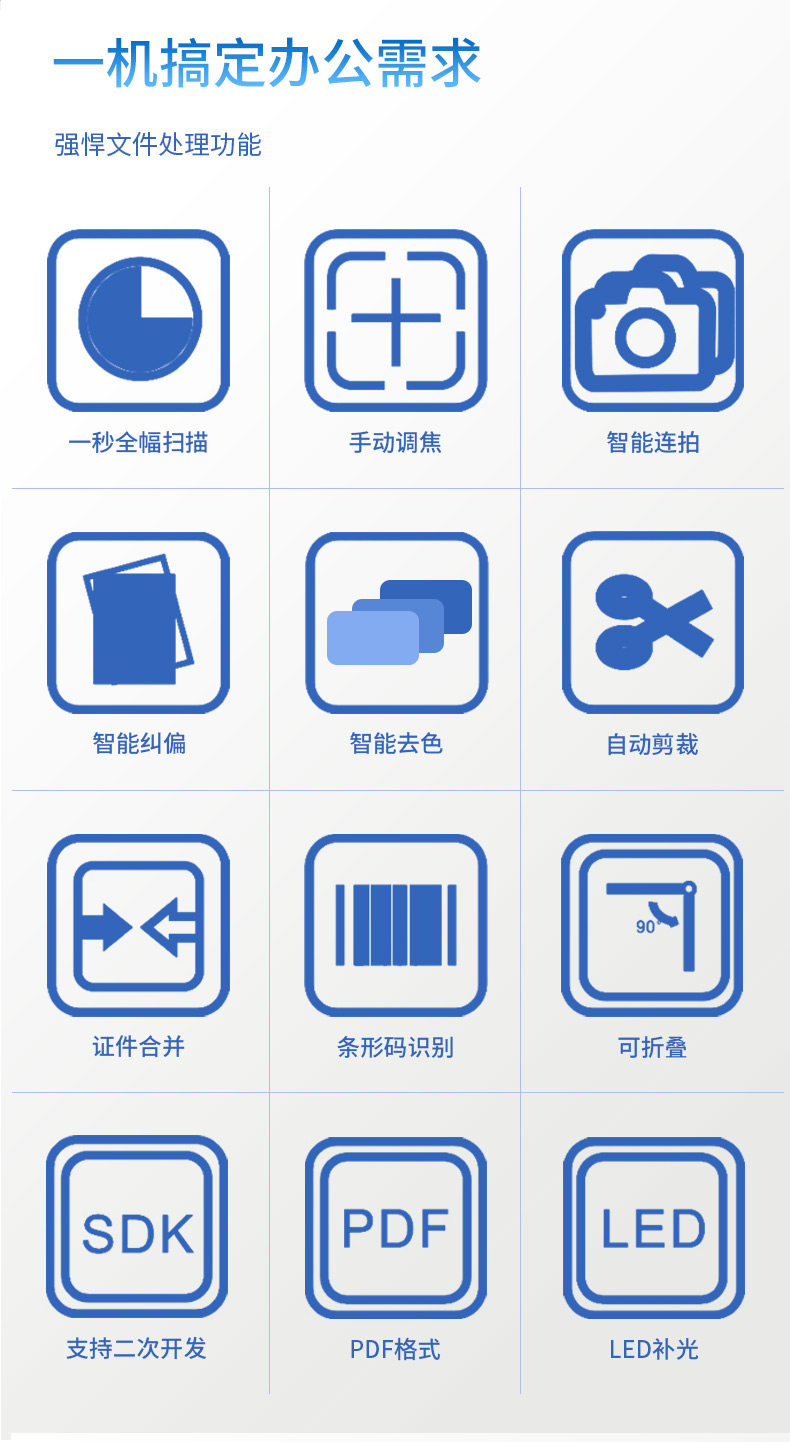 一机搞定办公需求

强悍文件处理功能

一秒全幅扫描

手动调焦

智能连拍

智能纠偏

智能去色

自动剪裁

证件合并

条形码识别

90°

可折叠

SDK

支持二次开发

PDF

PDF格式

LED

LED补光