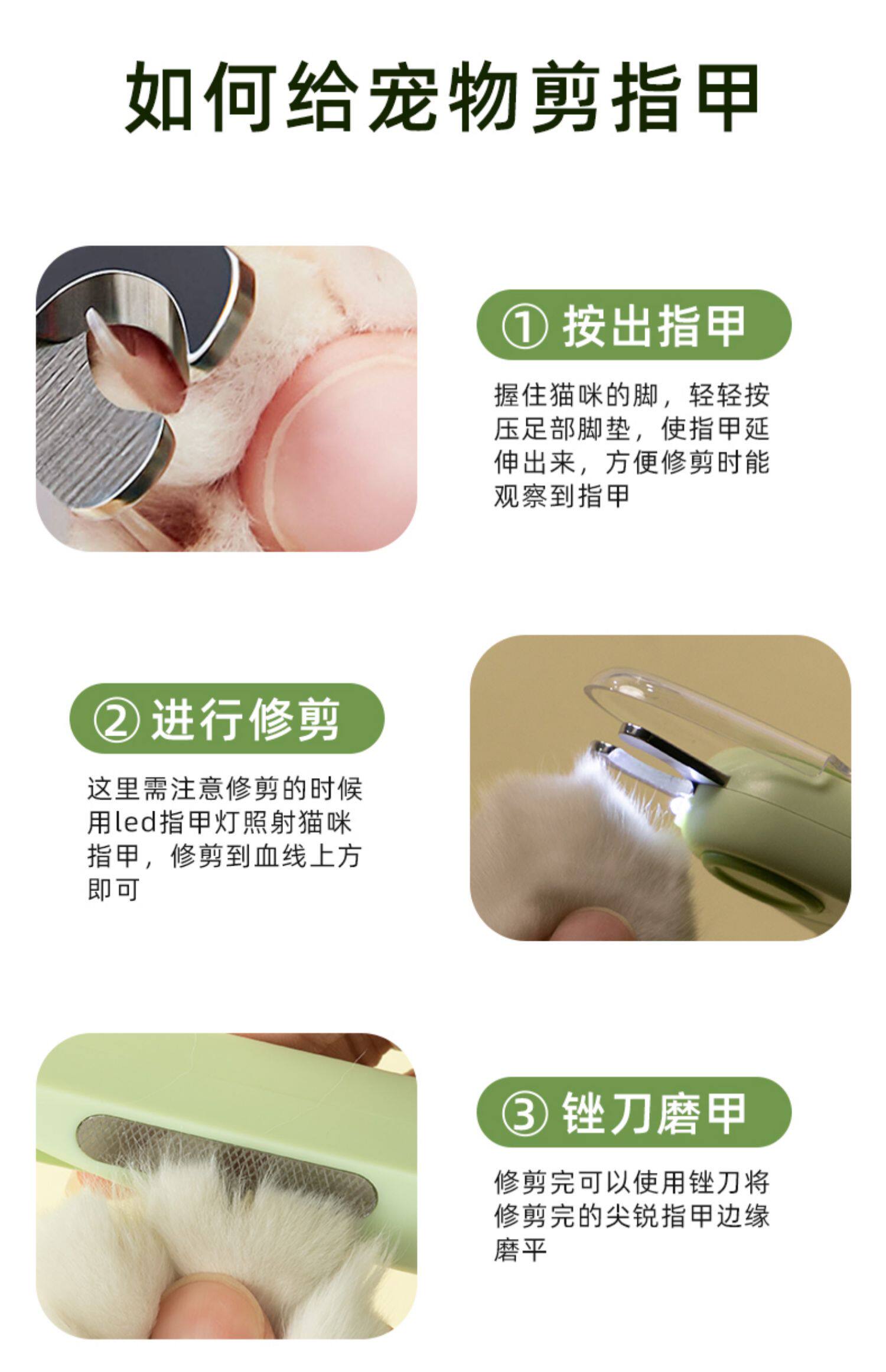 如何给宠物剪指甲

① 按出指甲

握住猫咪的脚，轻轻按压足部脚垫，使指甲延伸出来，方便修剪时能观察到指甲

② 进行修剪

这里需注意修剪的时候用led指甲灯照射猫咪指甲，修剪到血线上方即可

③ 锉刀磨甲

修剪完可以使用锉刀将修剪完的尖锐指甲边缘磨平