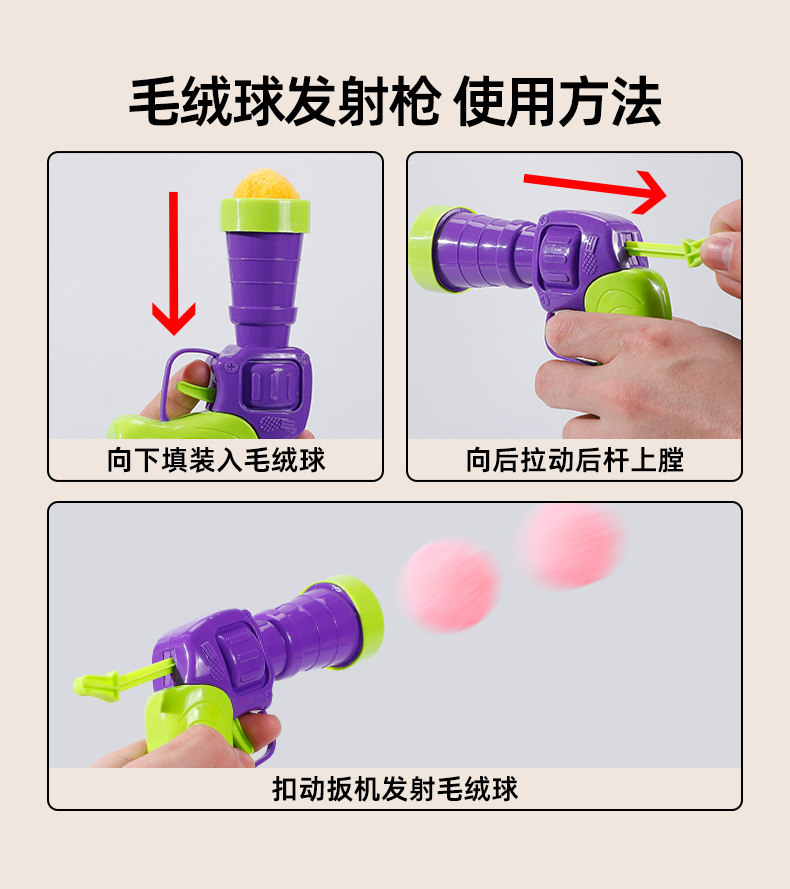 毛绒球发射枪 使用方法

向下填装入毛绒球

向后拉动后杆上膛

扣动扳机发射毛绒球