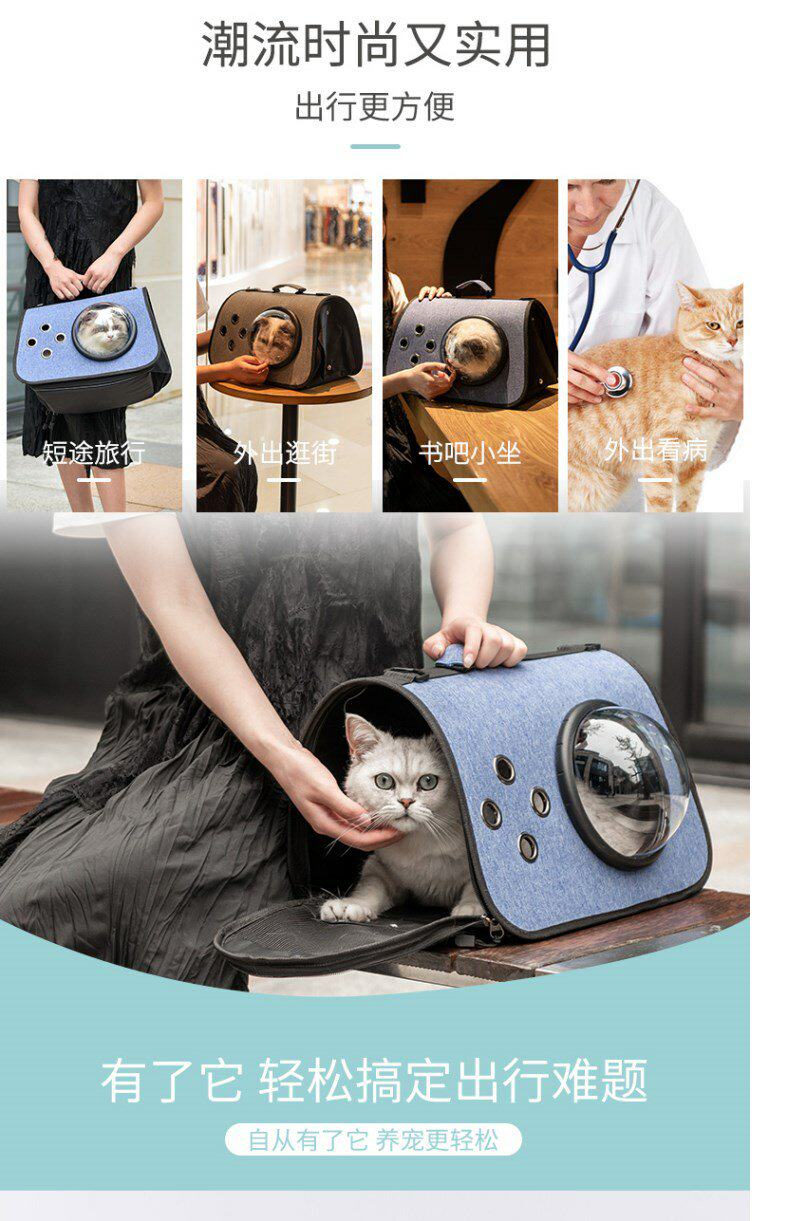 潮流时尚又实用
出行更方便

短途旅行

外出逛街

书吧小坐

外出看病

有了它 轻松搞定出行难题
自从有了它 养宠更轻松