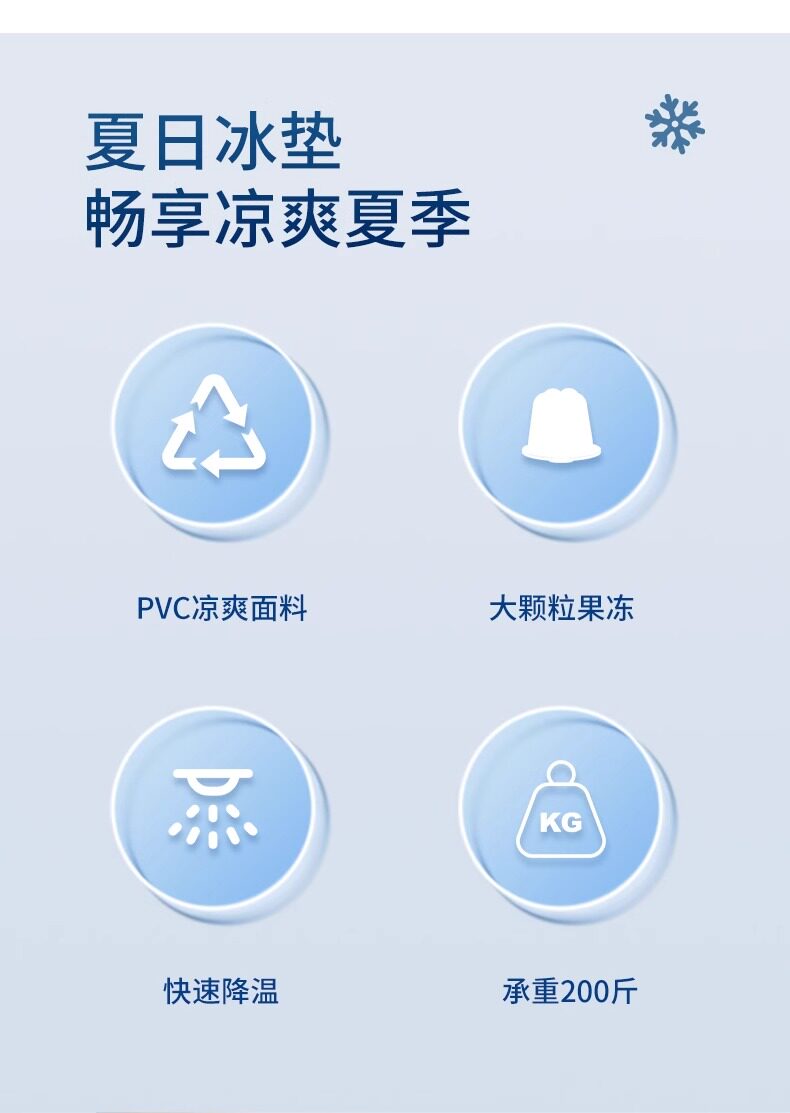 夏日冰垫
畅享凉爽夏季

PVC凉爽面料

大颗粒果冻

快速降温

KG

承重200斤