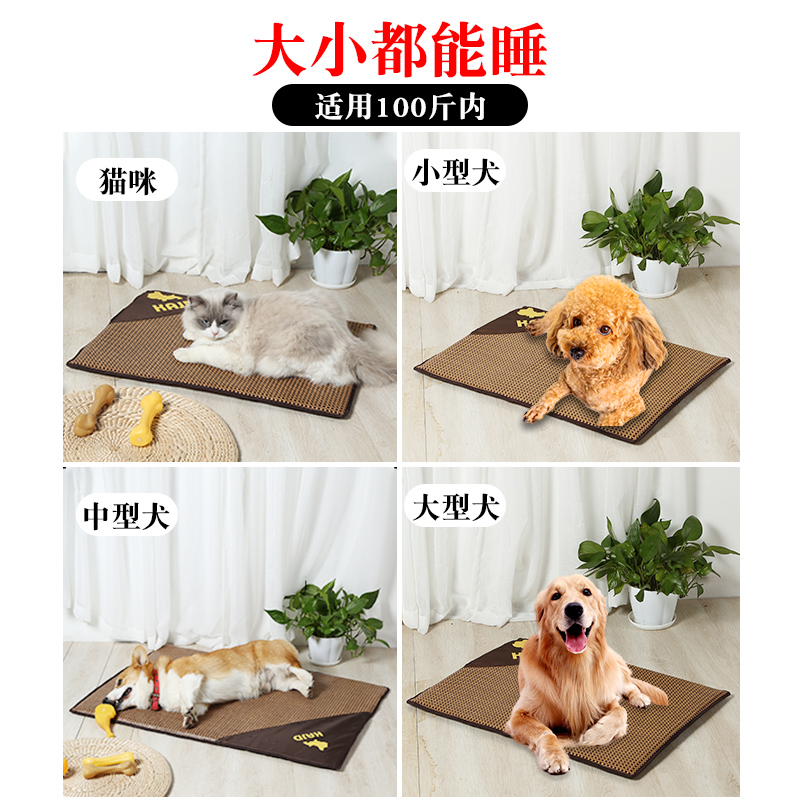 大小都能睡

适用100斤内

猫咪

HAID

小型犬

中型犬

HAID

大型犬