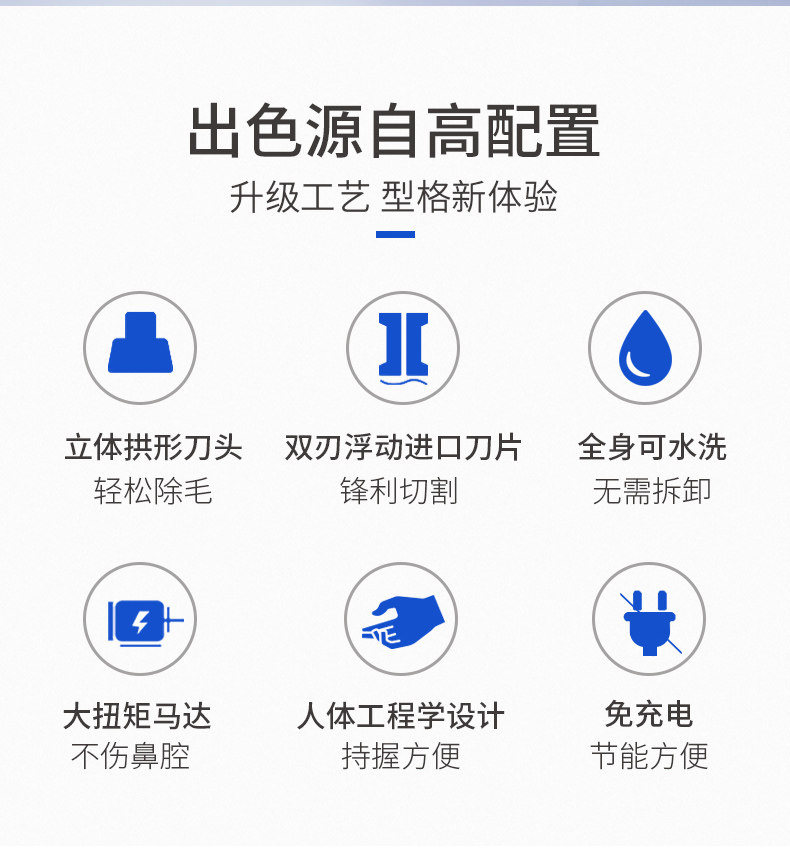 出色源自高配置

升级工艺 型格新体验

立体拱形刀头
轻松除毛

双刃浮动进口刀片
锋利切割

全身可水洗
无需拆卸

大扭矩马达
不伤鼻腔

人体工程学设计
持握方便

免充电
节能方便