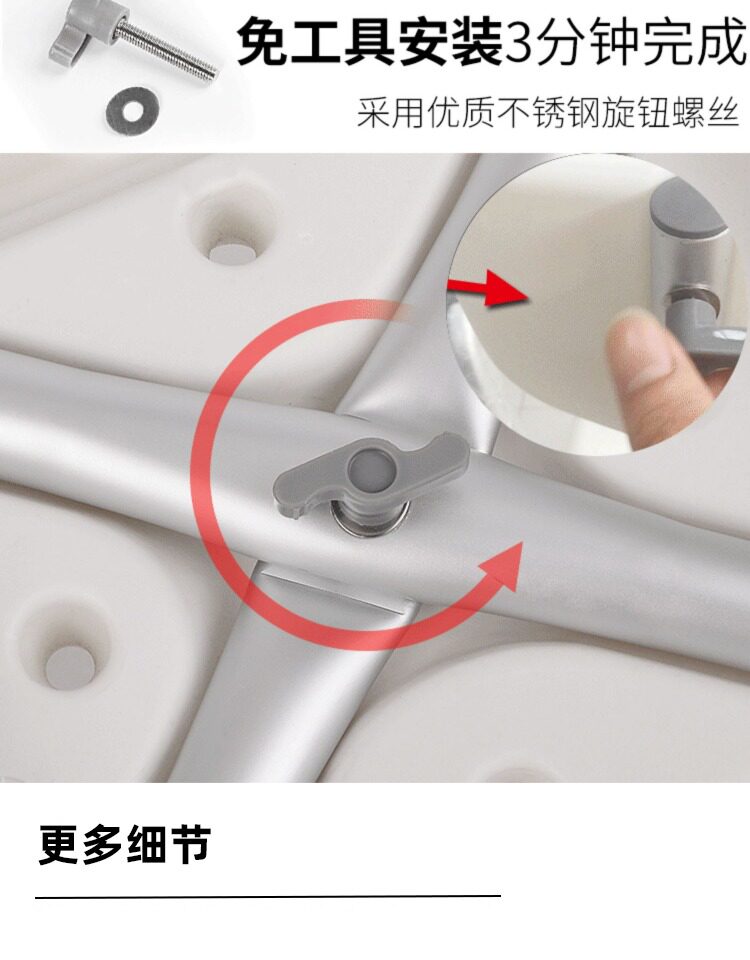 免工具安装3分钟完成

采用优质不锈钢旋钮螺丝

更多细节