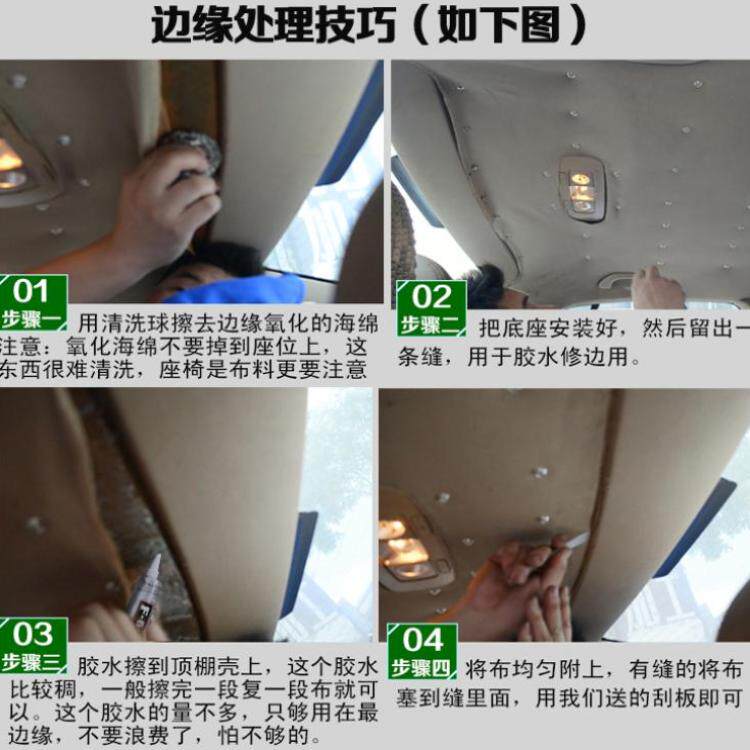 边缘处理技巧（如下图）

01
步骤一
用清洗球擦去边缘氧化的海绵
注意：氧化海绵不要掉到座位上，这东西很难清洗，座椅是布料更要注意

02
步骤二
把底座安装好，然后留出一条缝，用于胶水修边用。

03
步骤三
胶水擦到顶棚壳上，这个胶水比较稠，一般擦完一段复一段布就可以。这个胶水的量不多，只够用在最边缘，不要浪费了，怕不够的。

04
步骤四
将布均匀附上，有缝的将布塞到缝里面，用我们送的刮板即可