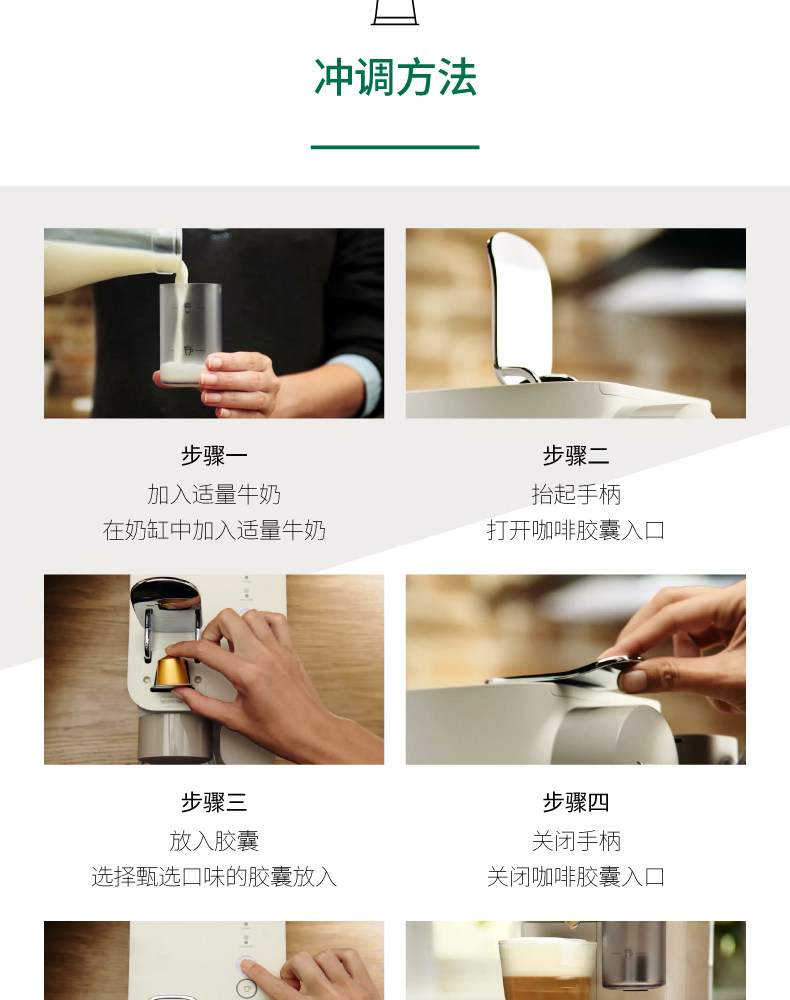 冲调方法

步骤一
加入适量牛奶
在奶缸中加入适量牛奶

步骤二
抬起手柄
打开咖啡胶囊入口

步骤三
放入胶囊
选择甄选口味的胶囊放入

步骤四
关闭手柄
关闭咖啡胶囊入口