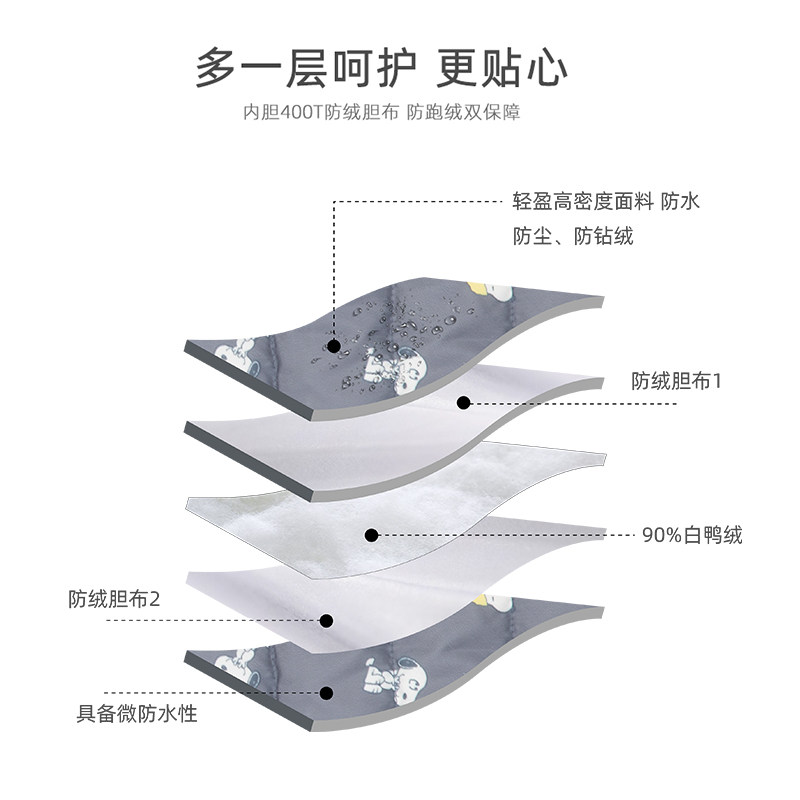 多一层呵护 更贴心
内胆400T防绒胆布 防跑绒双保障

轻盈高密度面料 防水
防尘、防钻绒

防绒胆布1

90%白鸭绒

防绒胆布2

具备微防水性