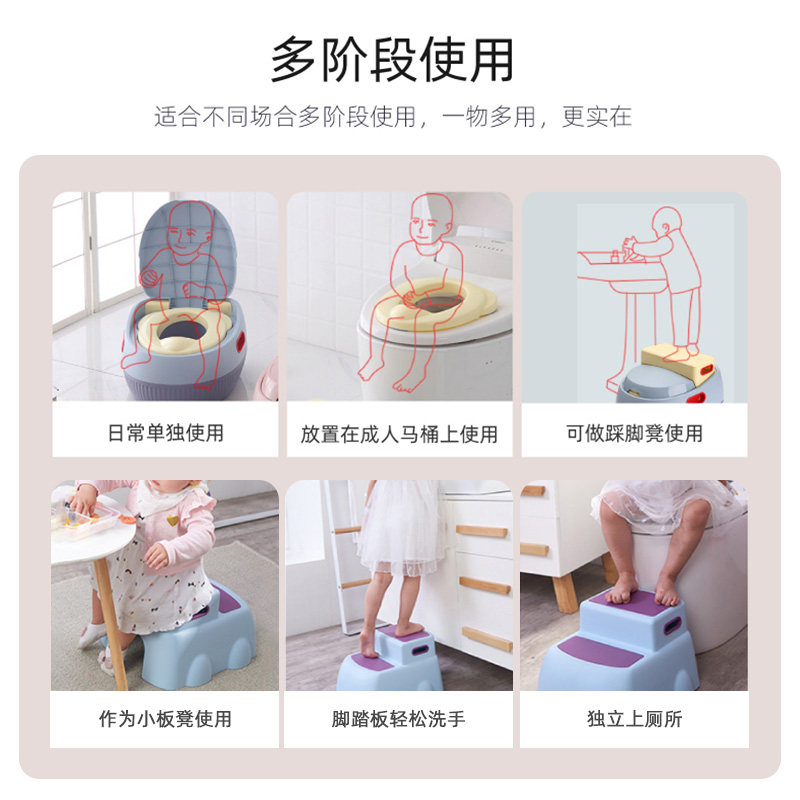 多阶段使用

适合不同场合多阶段使用，一物多用，更实在

日常单独使用

放置在成人马桶上使用

可做踩脚凳使用

作为小板凳使用

脚踏板轻松洗手

独立上厕所