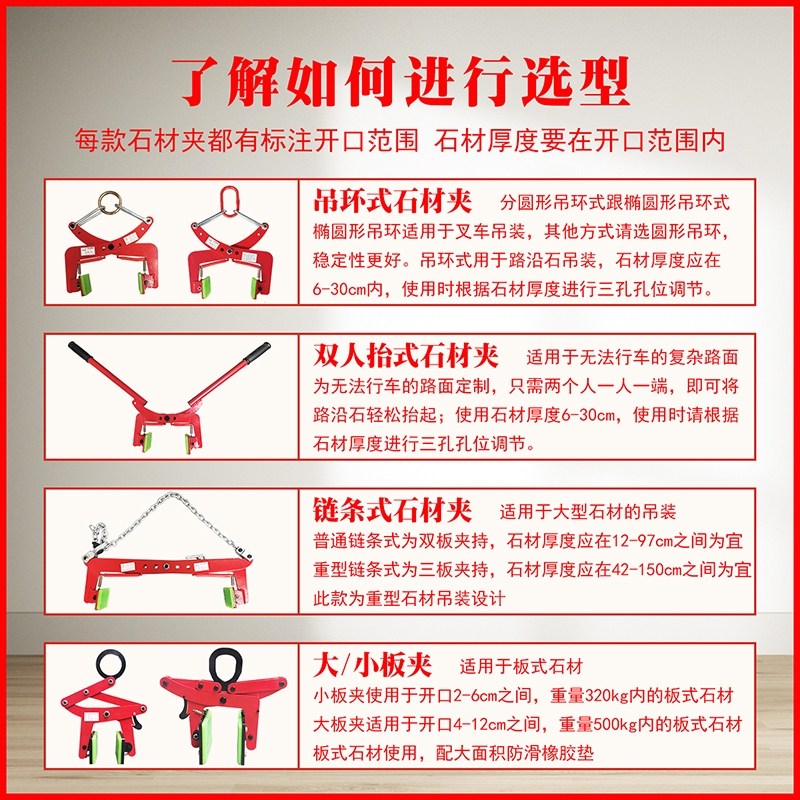 了解如何进行选型

每款石材夹都有标注开口范围 石材厚度要在开口范围内

吊环式石材夹 分圆形吊环式跟椭圆形吊环式 椭圆形吊环适用于叉车吊装，其他方式请选圆形吊环，稳定性更好。吊环式用于路沿石吊装，石材厚度应在6-30cm内，使用时根据石材厚度进行三孔孔位调节。

双人抬式石材夹 适用于无法行车的复杂路面 为无法行车的路面定制，只需两个人一人一端，即可将路沿石轻松抬起；使用石材厚度6-30cm，使用时请根据石材厚度进行三孔孔位调节。

链条式石材夹 适用于大型石材的吊装 普通链条式为双板夹持，石材厚度应在12-97cm之间为宜 重型链条式为三板夹持，石材厚度应在42-150cm之间为宜 此款为重型石材吊装设计

大/小板夹 适用于板式石材 小板夹使用于开口2-6cm之间，重量320kg内的板式石材 大板夹适用于开口4-12cm之间，重量500kg内的板式石材 板式石材使用，配大面积防滑橡胶垫