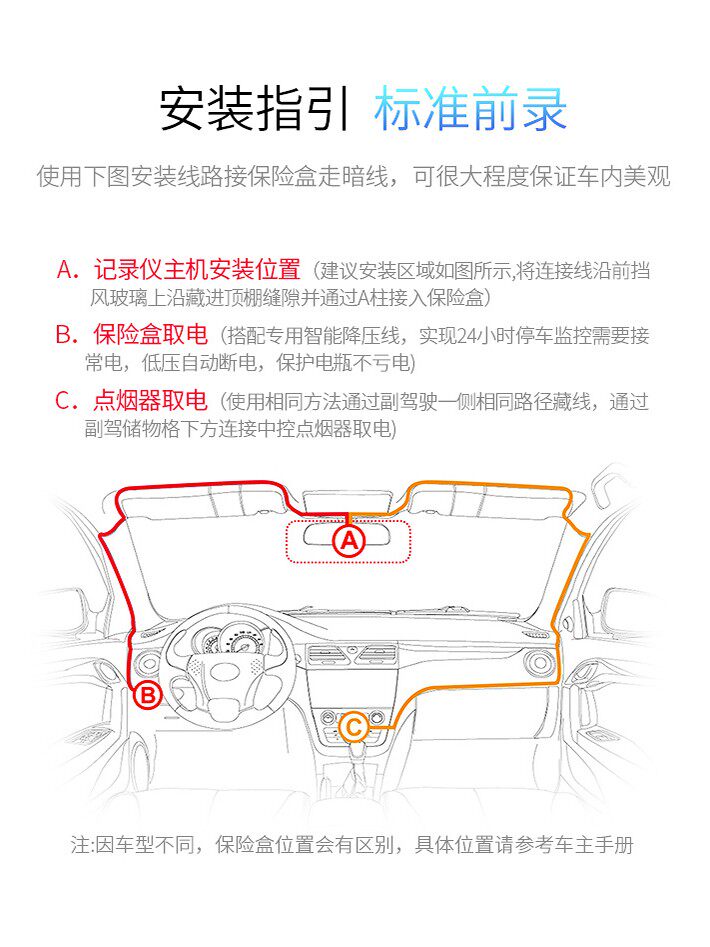 安装指引 标准前录

使用下图安装线路接保险盒走暗线，可很大程度保证车内美观

A. 记录仪主机安装位置（建议安装区域如图所示,将连接线沿前挡风玻璃上沿藏进顶棚缝隙并通过A柱接入保险盒）

B. 保险盒取电（搭配专用智能降压线，实现24小时停车监控需要接常电，低压自动断电，保护电瓶不亏电）

C. 点烟器取电（使用相同方法通过副驾驶一侧相同路径藏线，通过副驾储物格下方连接中控点烟器取电）

A

B

C

注:因车型不同，保险盒位置会有区别，具体位置请参考车主手册