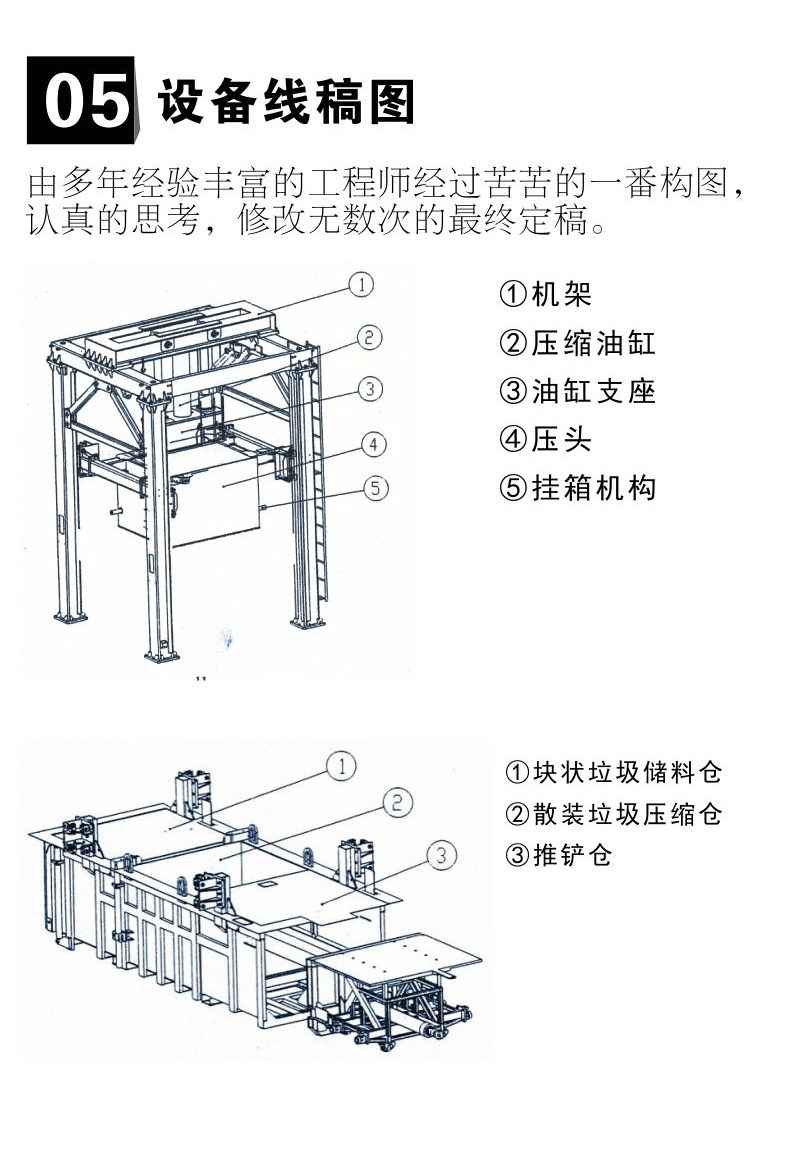 05 设备线稿图

由多年经验丰富的工程师经过苦苦的一番构图，认真的思考，修改无数次的最终定稿。

①
②
③
④
⑤

①机架
②压缩油缸
③油缸支座
④压头
⑤挂箱机构

①
②
③

①块状垃圾储料仓
②散装垃圾压缩仓
③推铲仓