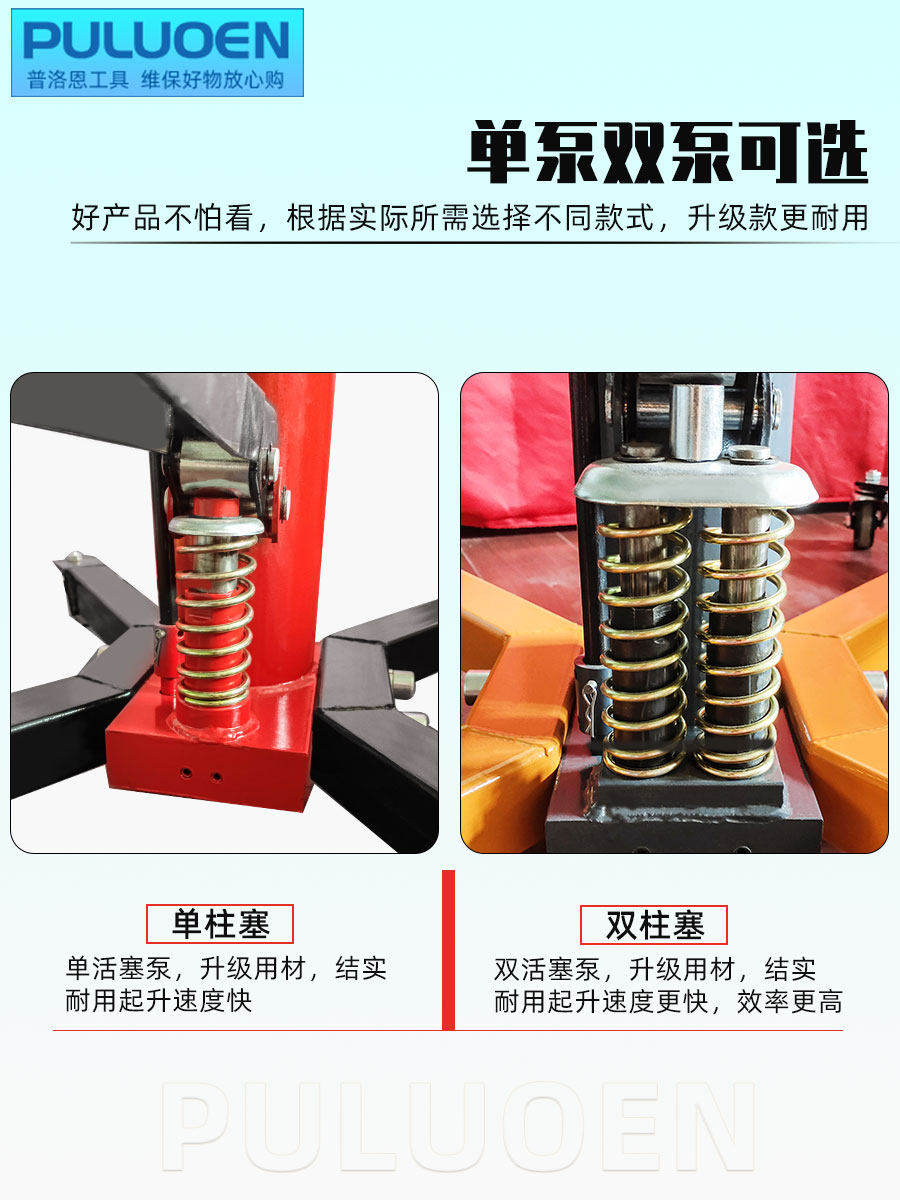 PULUOEN
普洛恩工具 维保好物放心购

单泵双泵可选

好产品不怕看，根据实际所需选择不同款式，升级款更耐用

单柱塞

单活塞泵，升级用材，结实耐用起升速度快

双柱塞

双活塞泵，升级用材，结实耐用起升速度更快，效率更高

PULUOEN