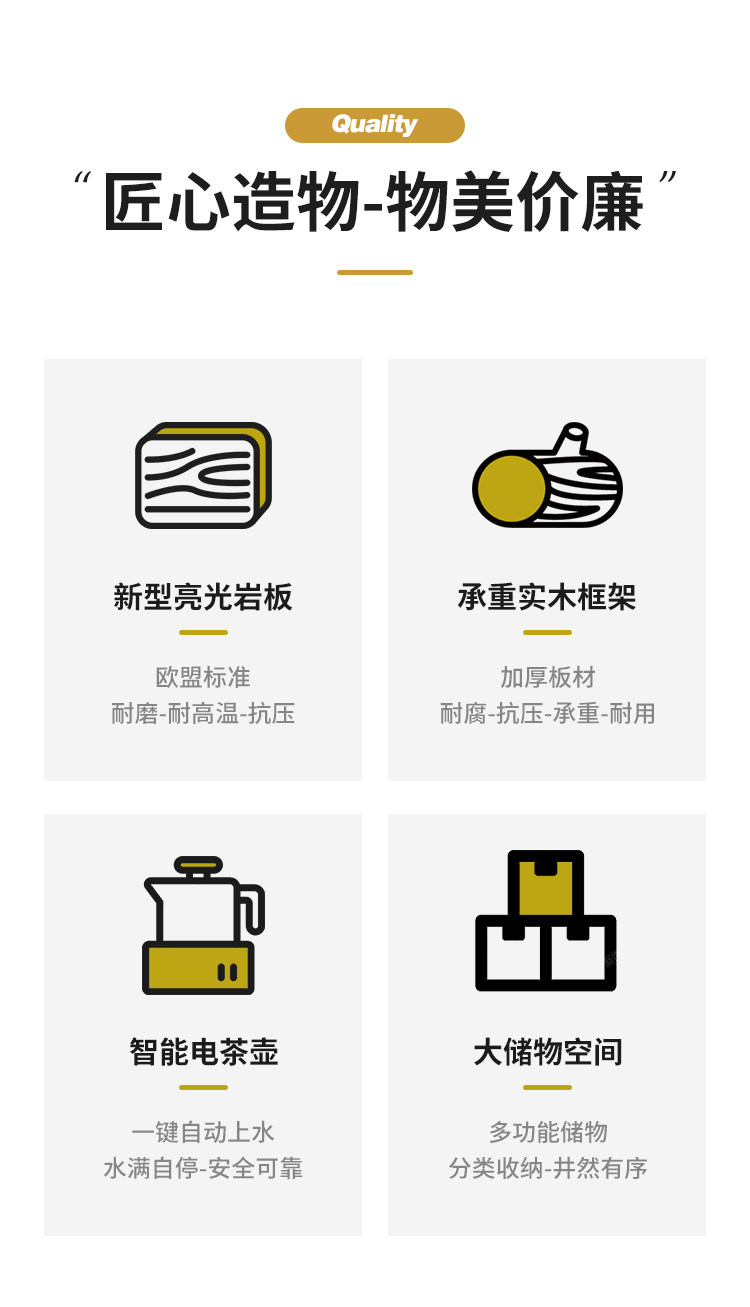 Quality

“匠心造物-物美价廉”

新型亮光岩板

欧盟标准
耐磨-耐高温-抗压

承重实木框架

加厚板材
耐腐-抗压-承重-耐用

智能电茶壶

一键自动上水
水满自停-安全可靠

大储物空间

多功能储物
分类收纳-井然有序