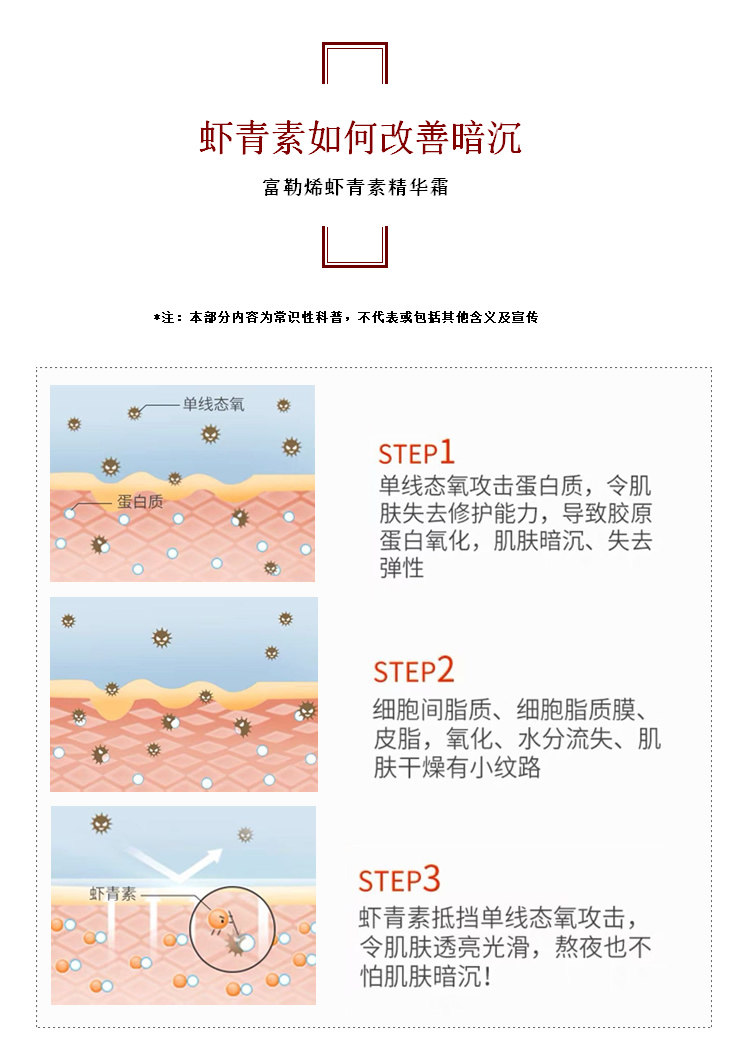 虾青素如何改善暗沉

富勒烯虾青素精华霜

*注：本部分内容为常识性科普，不代表或包括其他含义及宣传

单线态氧

蛋白质

STEP1
单线态氧攻击蛋白质，令肌肤失去修护能力，导致胶原蛋白氧化，肌肤暗沉、失去弹性

STEP2
细胞间脂质、细胞脂质膜、皮脂，氧化、水分流失、肌肤干燥有小纹路

虾青素

STEP3
虾青素抵挡单线态氧攻击，令肌肤透亮光滑，熬夜也不怕肌肤暗沉！