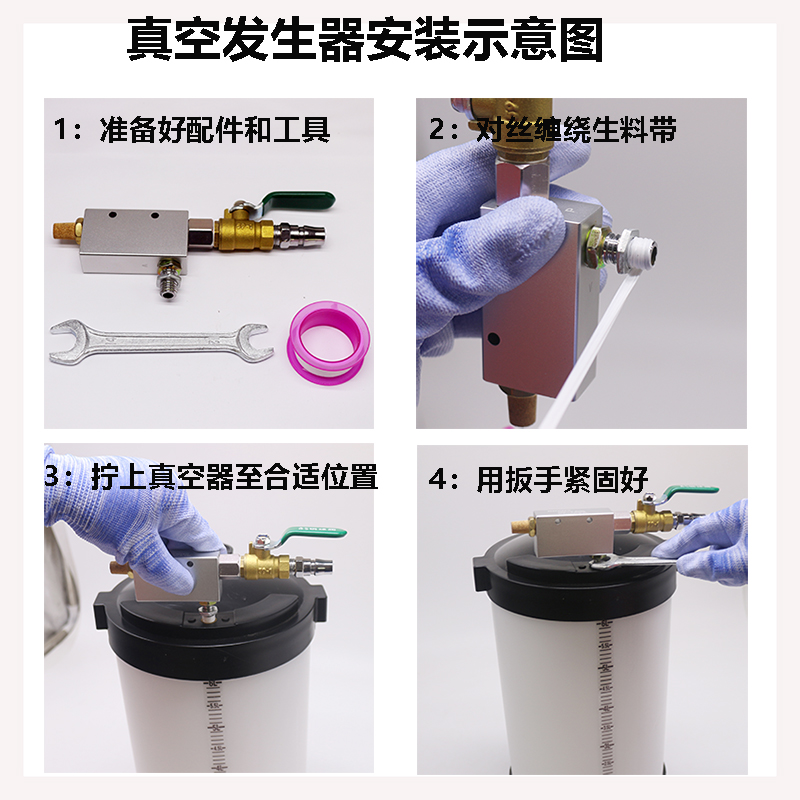 真空发生器安装示意图

1：准备好配件和工具

2：对丝缠绕生料带

3：拧上真空器至合适位置

4：用扳手紧固好