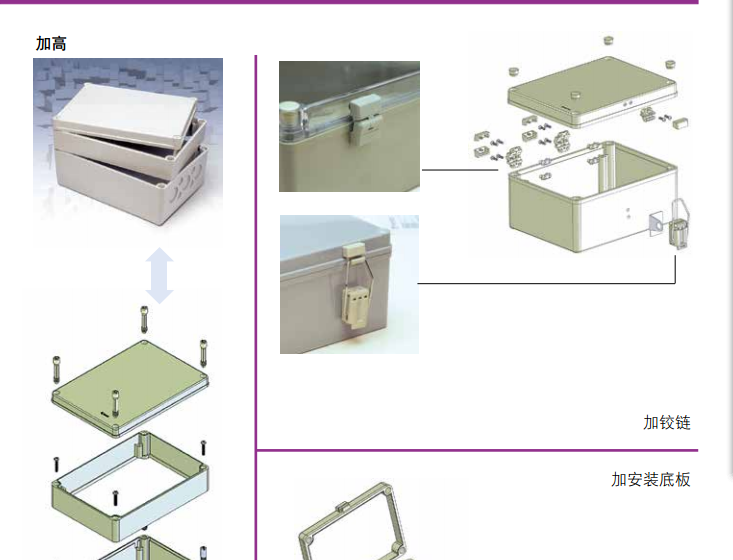 加高

加铰链

加安装底板