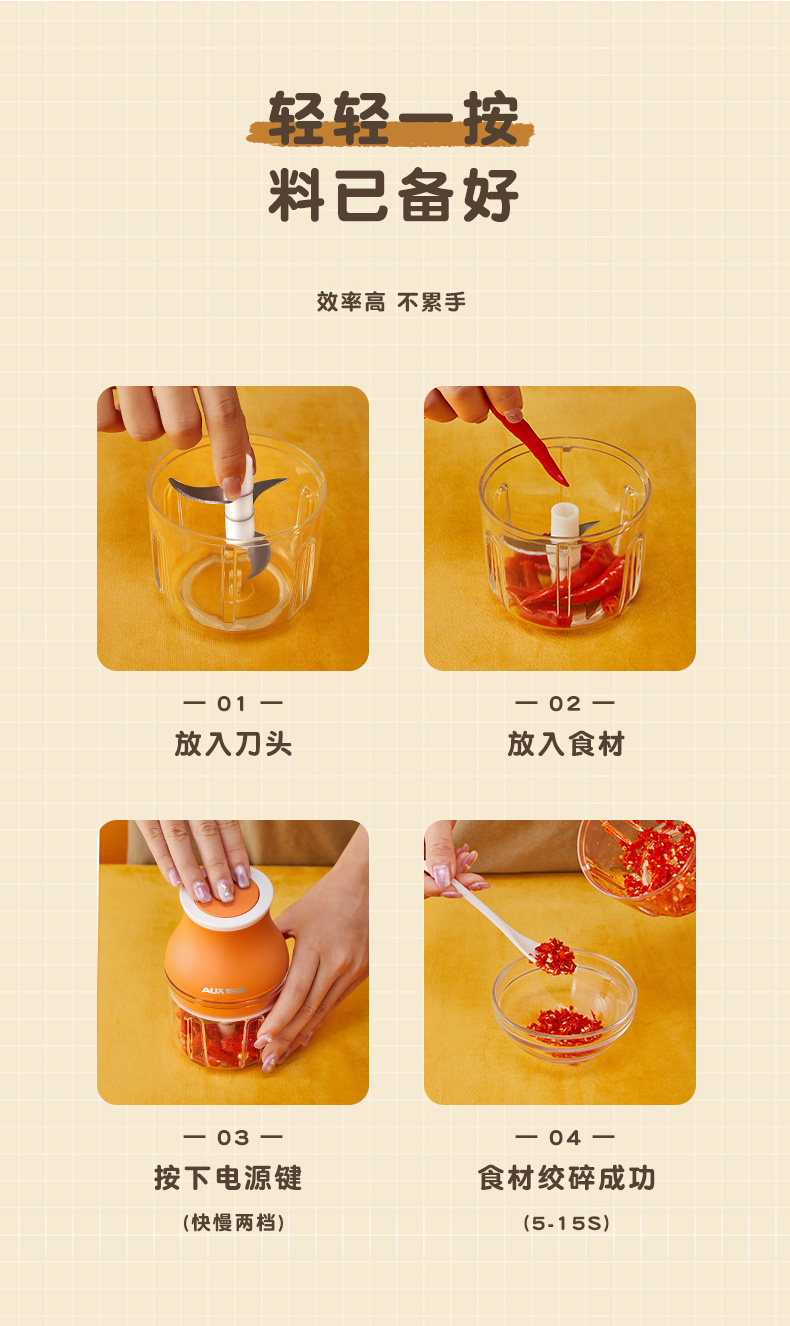 轻轻一按
料已备好

效率高 不累手

— 01 —
放入刀头

— 02 —
放入食材

AUX 奥克斯

— 03 —
按下电源键
(快慢两档)

— 04 —
食材绞碎成功
(5-15S)