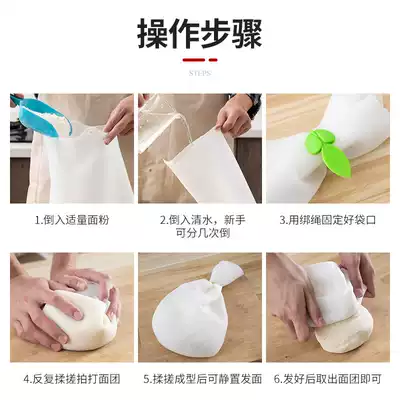 操作步骤

STEPS

1.倒入适量面粉

2.倒入清水，新手可分几次倒

3.用绑绳固定好袋口

4.反复揉搓拍打面团

5.揉搓成型后可静置发面

6.发好后取出面团即可