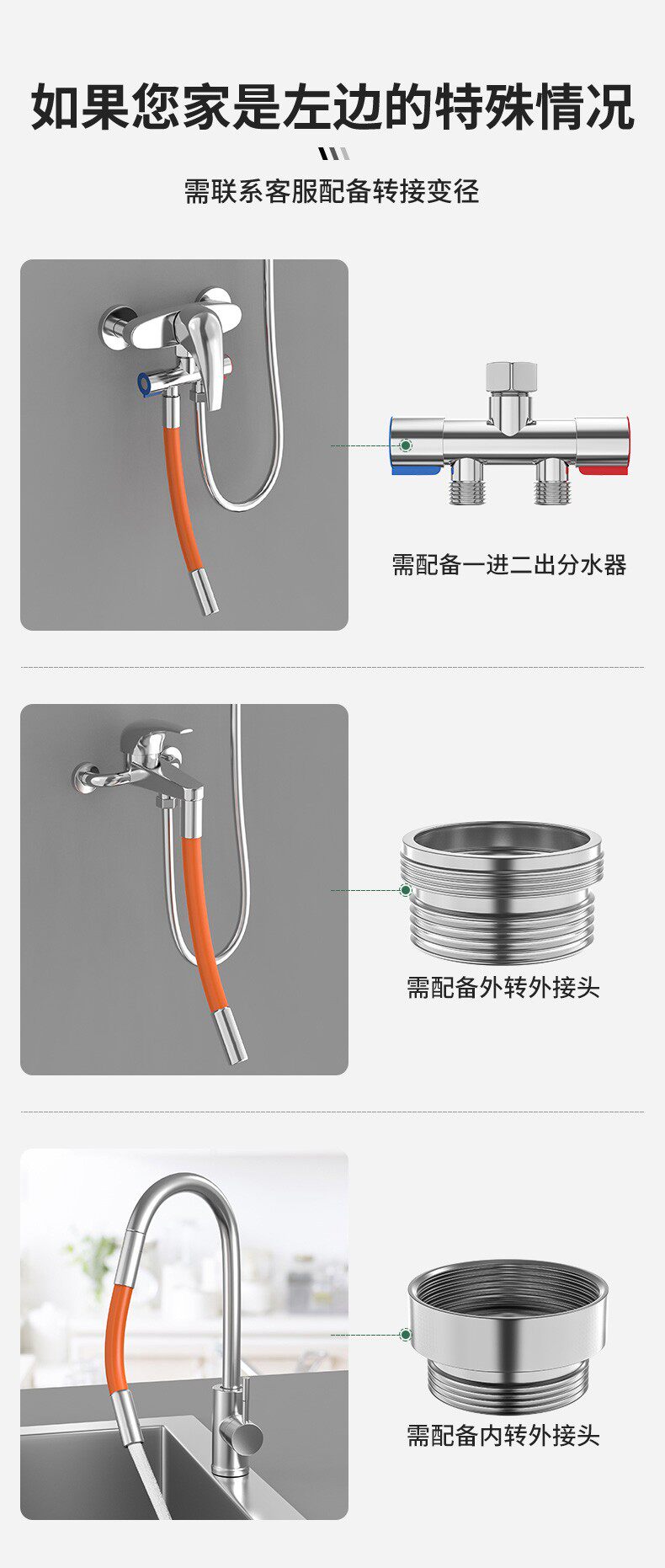 如果您家是左边的特殊情况

需联系客服配备转接变径

需配备一进二出分水器

需配备外转外接头

需配备内转外接头