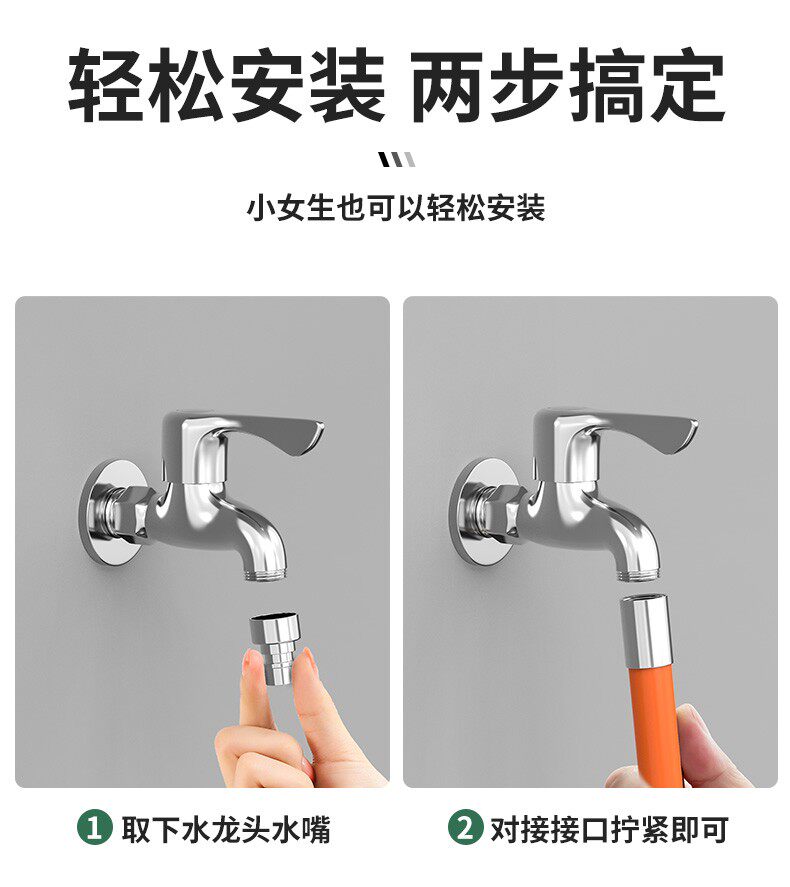 轻松安装 两步搞定

小女生也可以轻松安装

1 取下水龙头水嘴

2 对接接口拧紧即可