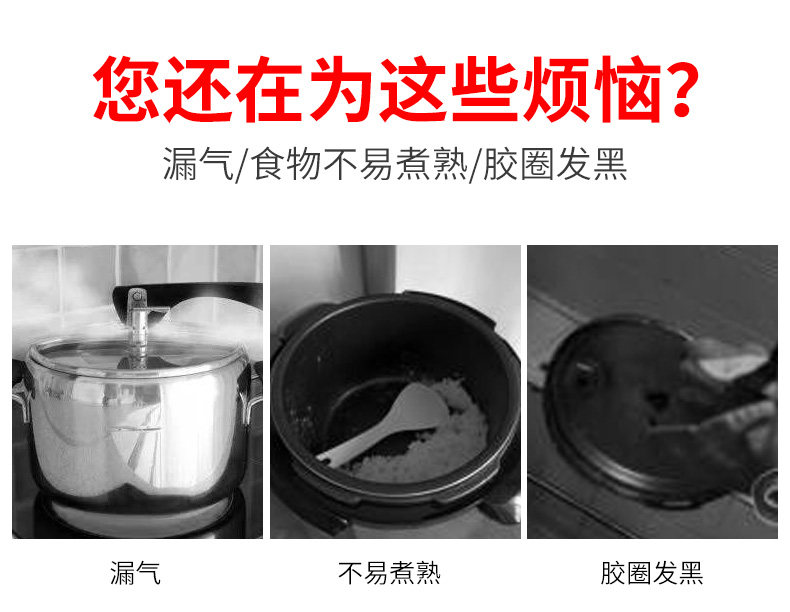 您还在为这些烦恼?

漏气/食物不易煮熟/胶圈发黑

漏气

不易煮熟

胶圈发黑