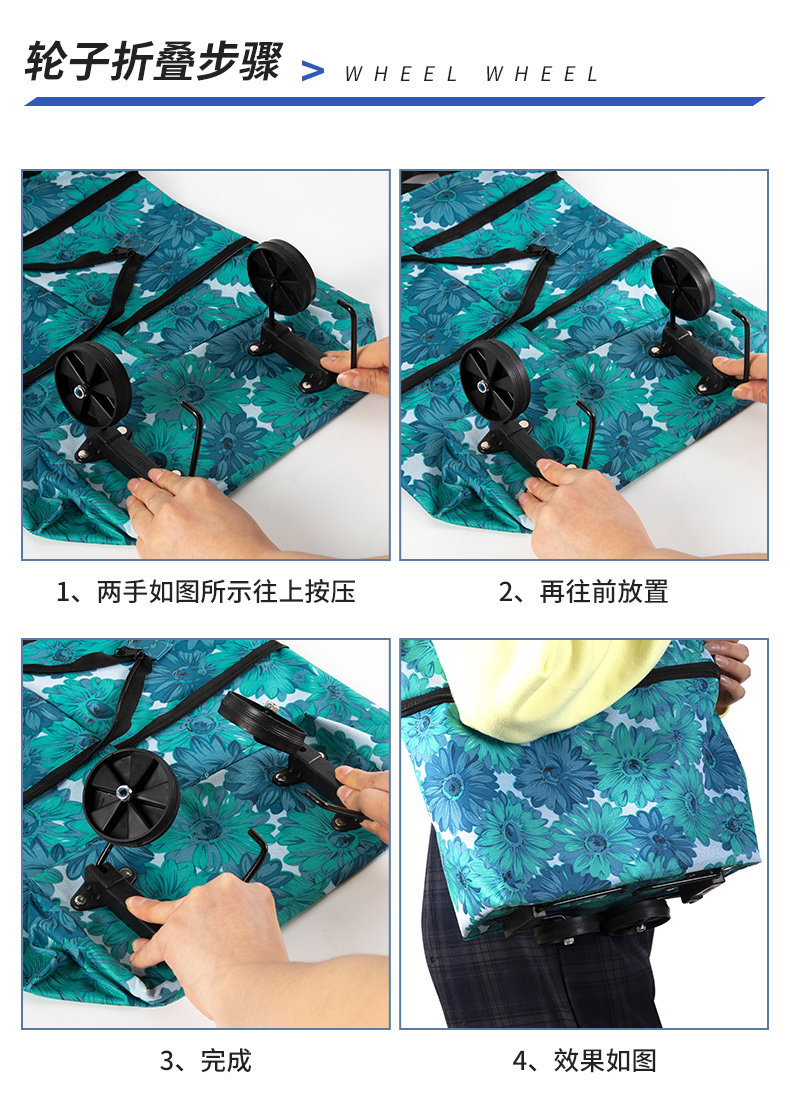 轮子折叠步骤 > WHEEL WHEEL

1、两手如图所示往上按压

2、再往前放置

3、完成

4、效果如图