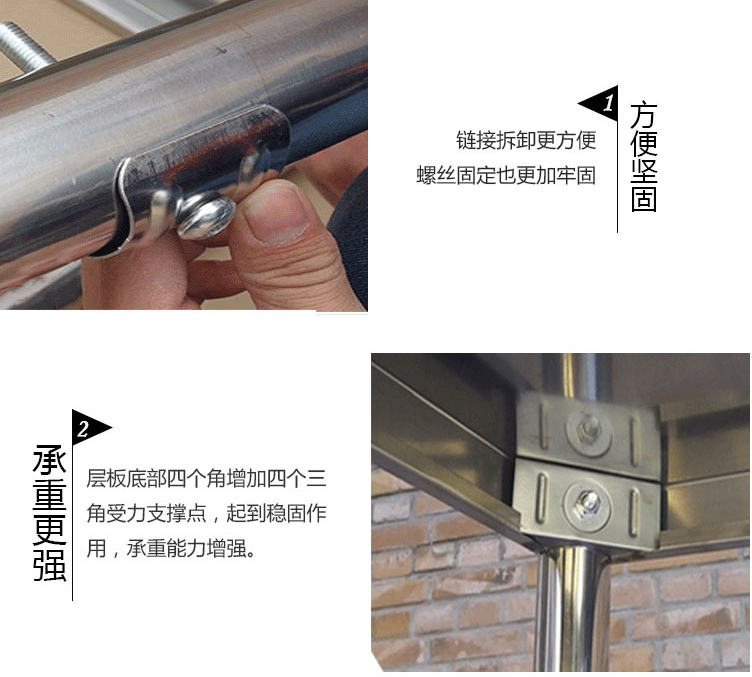 1

方便坚固

链接拆卸更方便
螺丝固定也更加牢固

2

承重更强

层板底部四个角增加四个三角受力支撑点，起到稳固作用，承重能力增强。