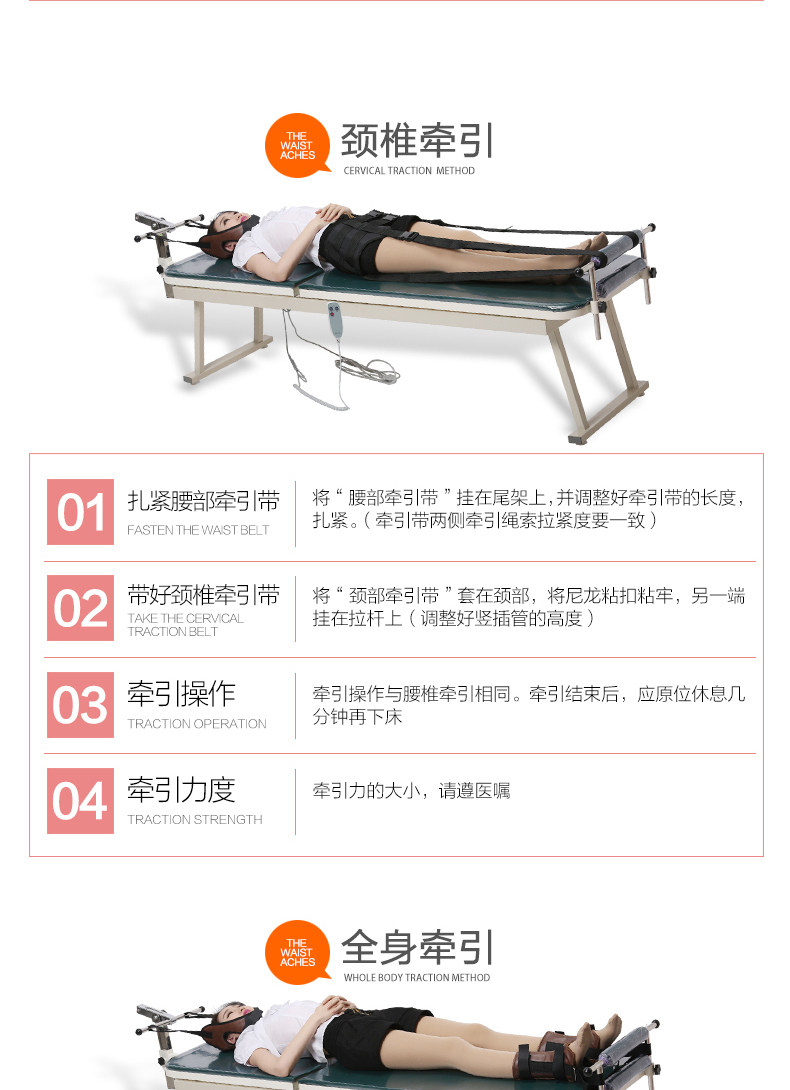 THE WAIST ACHES

颈椎牵引
CERVICAL TRACTION METHOD

01
扎紧腰部牵引带
FASTEN THE WAIST BELT
将“腰部牵引带”挂在尾架上,并调整好牵引带的长度,扎紧。(牵引带两侧牵引绳索拉紧度要一致)

02
带好颈椎牵引带
TAKE THE CERVICAL TRACTION BELT
将“颈部牵引带”套在颈部，将尼龙粘扣粘牢，另一端挂在拉杆上(调整好竖插管的高度)

03
牵引操作
TRACTION OPERATION
牵引操作与腰椎牵引相同。牵引结束后，应原位休息几分钟再下床

04
牵引力度
TRACTION STRENGTH
牵引力的大小，请遵医嘱

THE WAIST ACHES

全身牵引
WHOLE BODY TRACTION METHOD