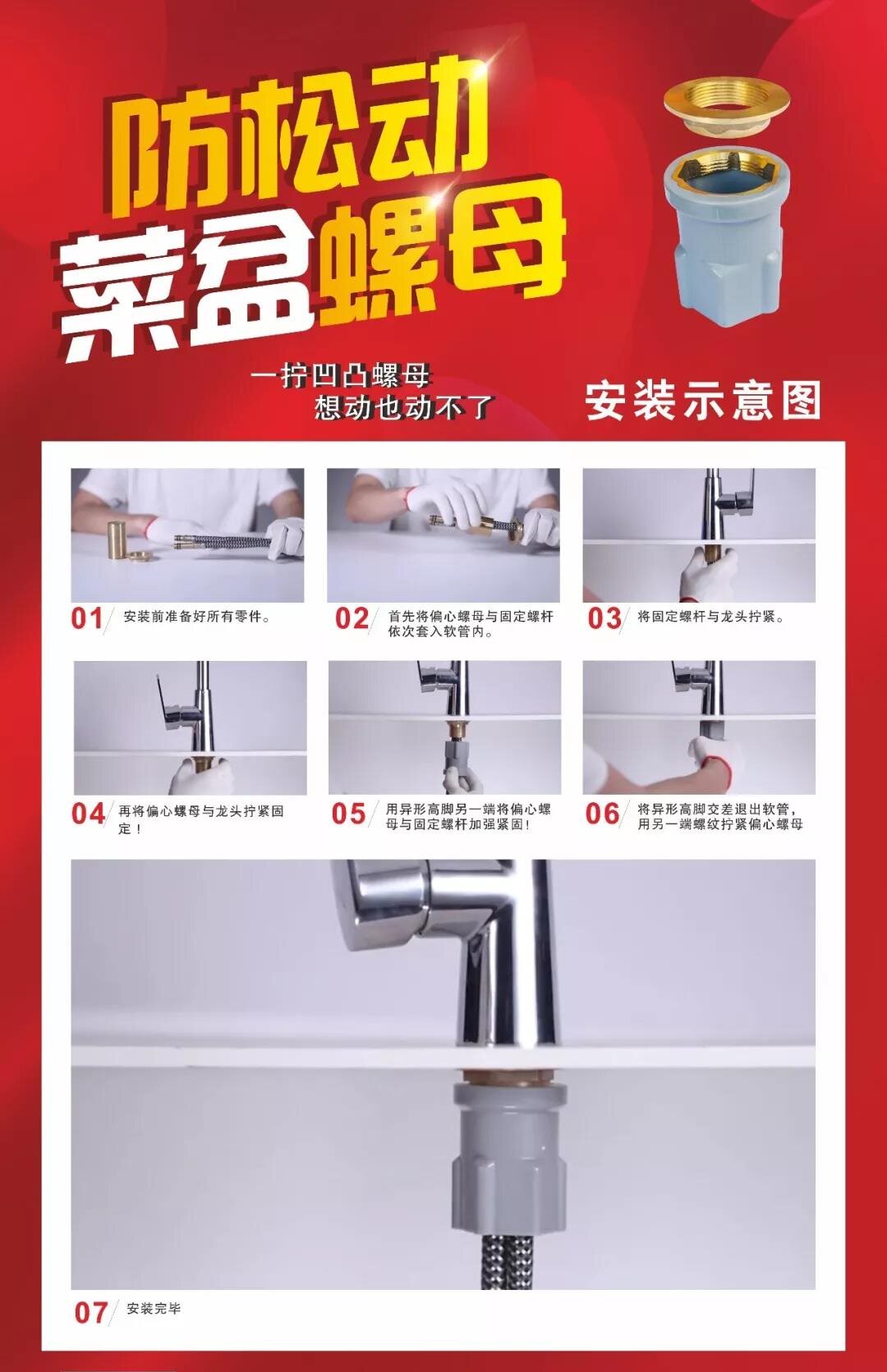 防松动
菜盆螺母

一拧凹凸螺母
想动也动不了

安装示意图

01 安装前准备好所有零件。

02 首先将偏心螺母与固定螺杆依次套入软管内。

03 将固定螺杆与龙头拧紧。

04 再将偏心螺母与龙头拧紧固定！

05 用异形高脚另一端将偏心螺母与固定螺杆加强紧固！

06 将异形高脚交差退出软管，用另一端螺纹拧紧偏心螺母

07 安装完毕