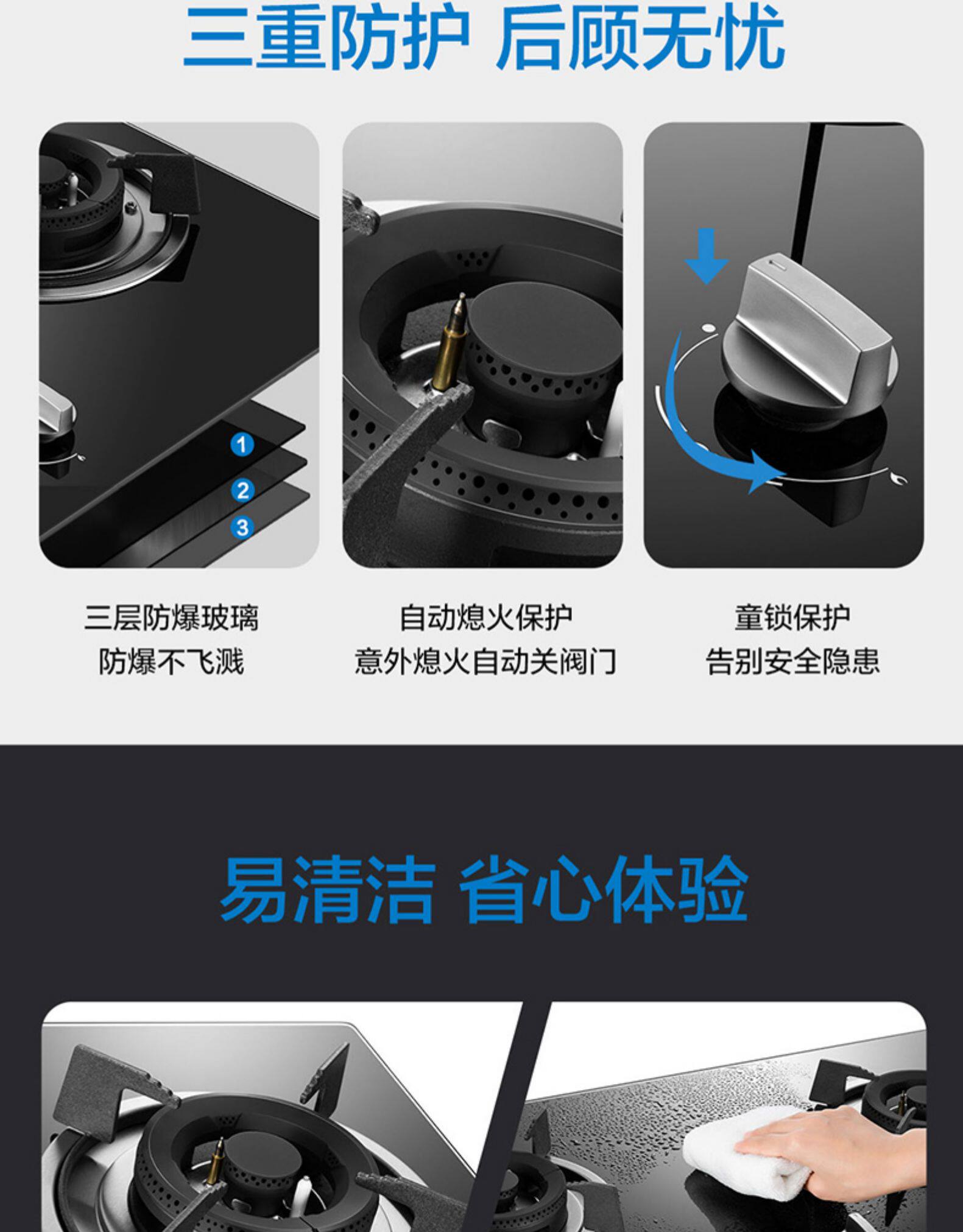 三重防护 后顾无忧

1
2
3

三层防爆玻璃
防爆不飞溅

自动熄火保护
意外熄火自动关阀门

童锁保护
告别安全隐患

易清洁 省心体验