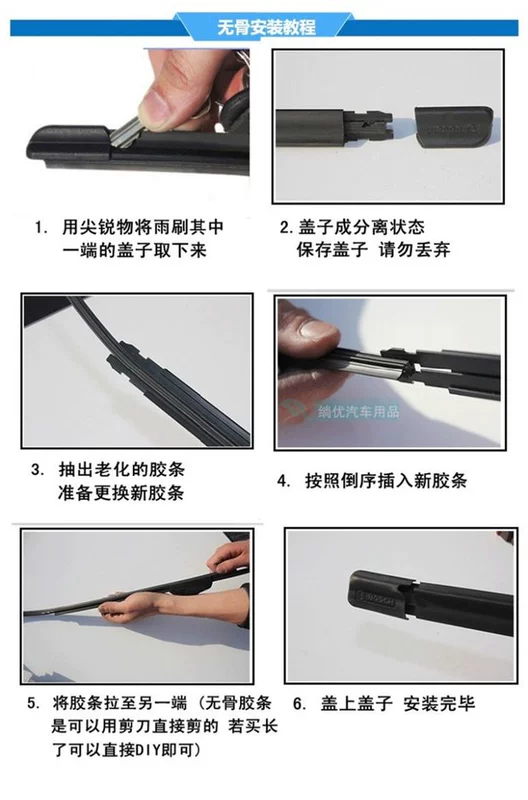 无骨安装教程

1. 用尖锐物将雨刷其中一端的盖子取下来

2. 盖子成分离状态 保存盖子 请勿丢弃

3. 抽出老化的胶条 准备更换新胶条

纳优汽车用品

4. 按照倒序插入新胶条

BOSCH

5. 将胶条拉至另一端（无骨胶条是可以用剪刀直接剪的 若买长了可以直接DIY即可）

6. 盖上盖子 安装完毕